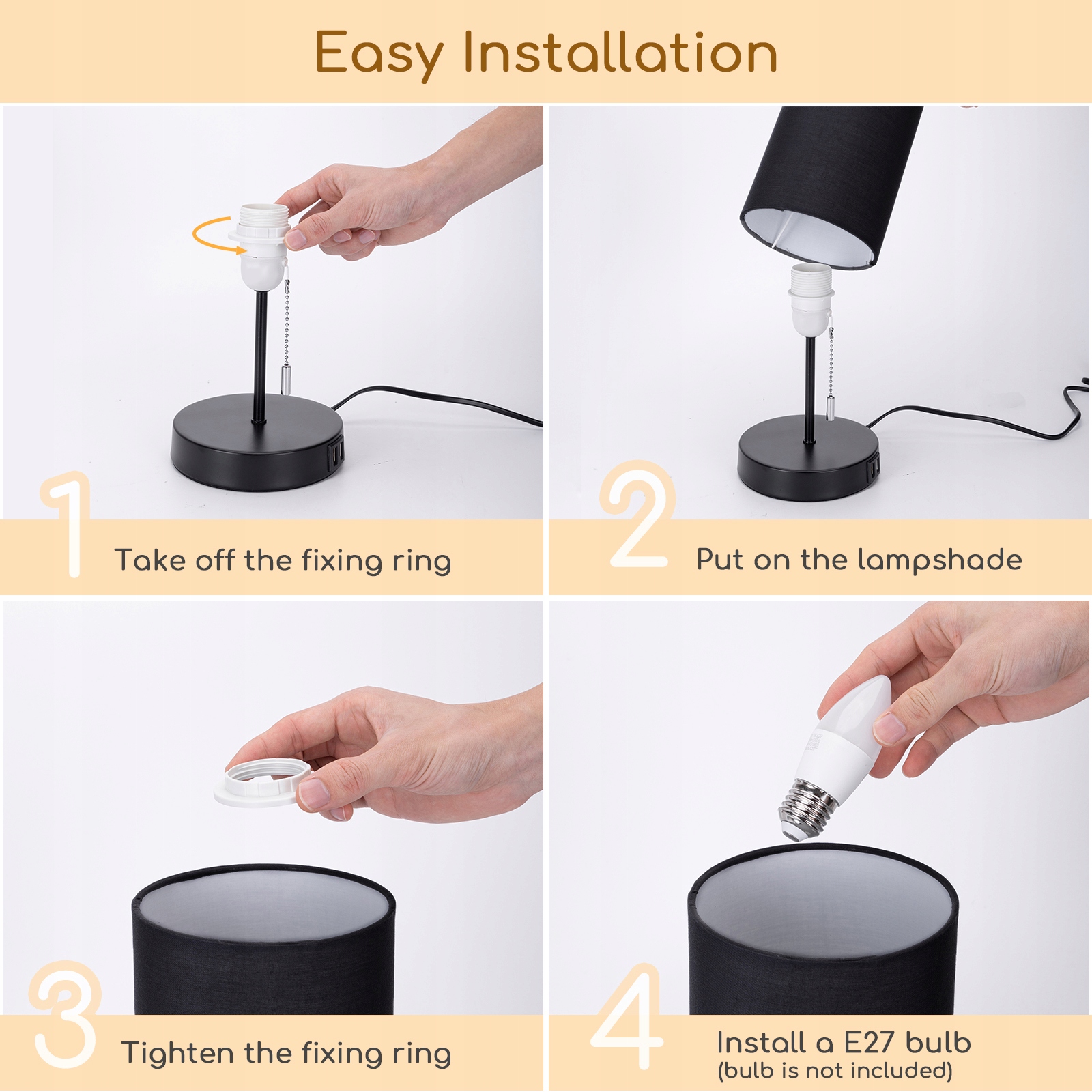 Easy Installation

1 Take off the fixing ring

2 Put on the lampshade

3 Tighten the fixing ring

4 Install a E27 bulb
(bulb is not included)