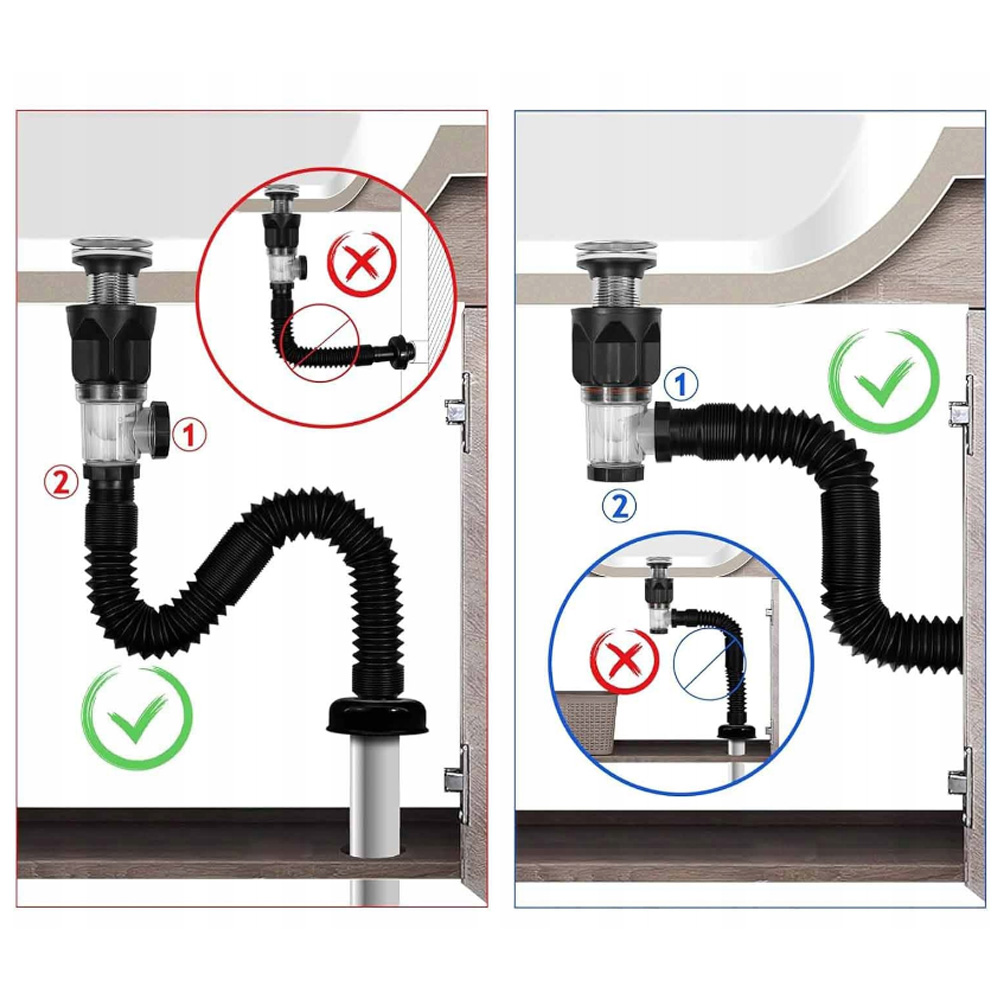 1
2
1
2