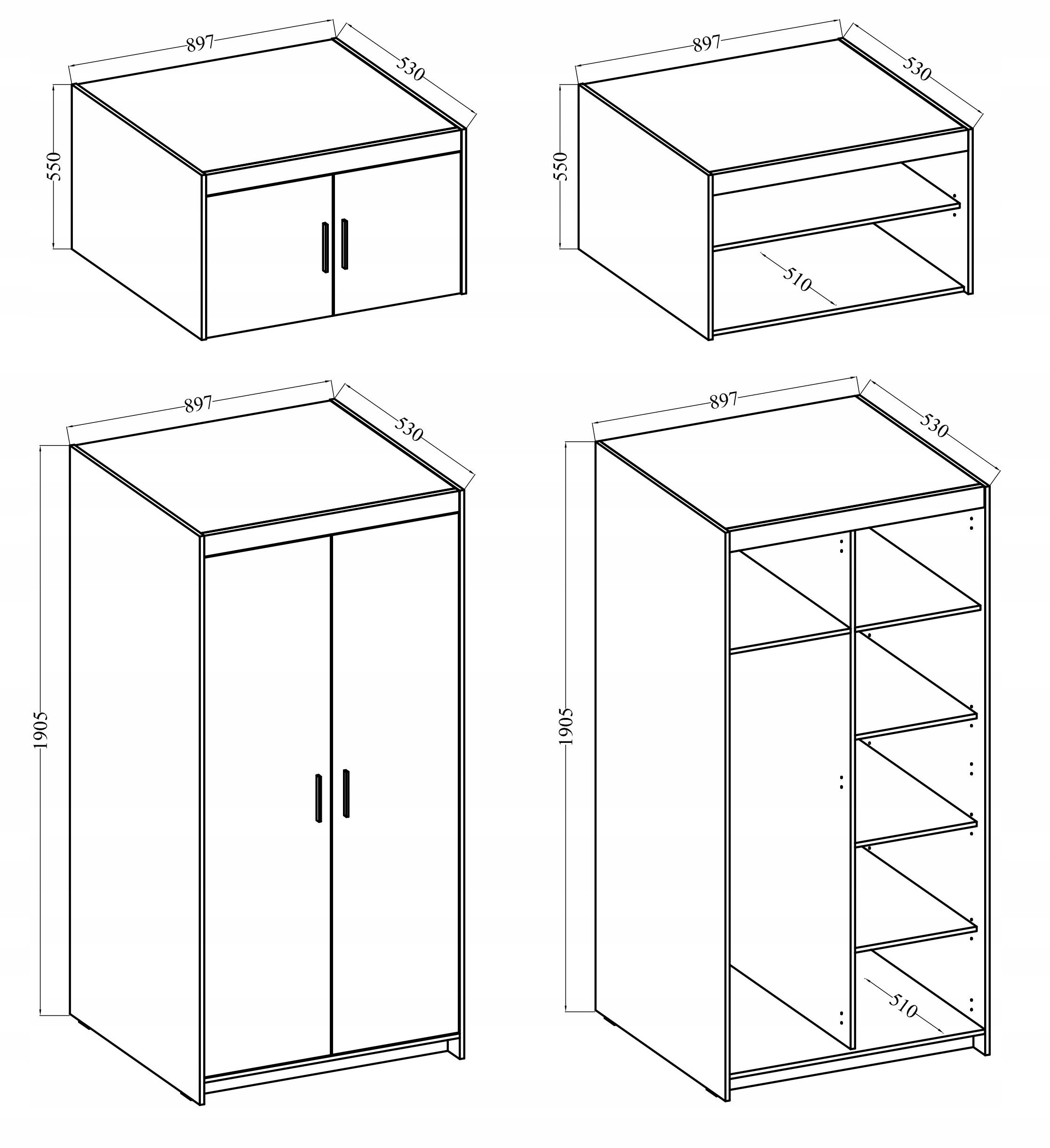 897
530
550

897
530
550
510

897
530
1905

897
530
1905
510