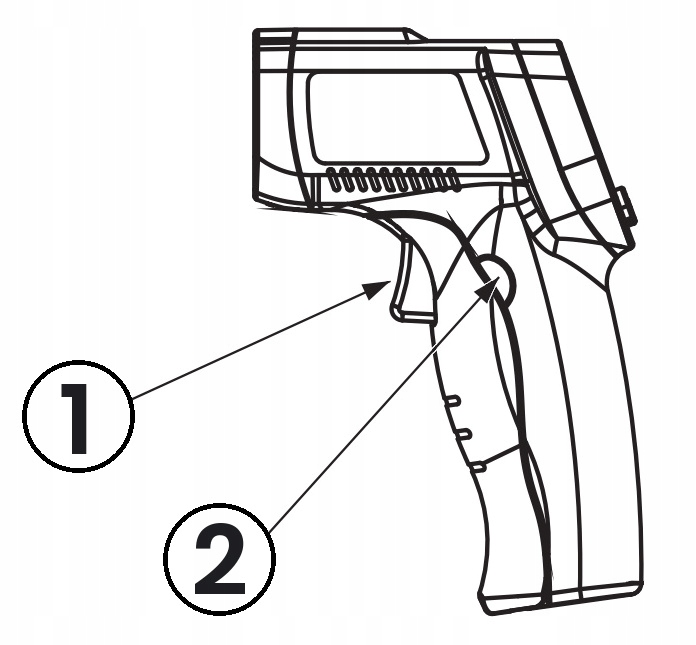 1

2