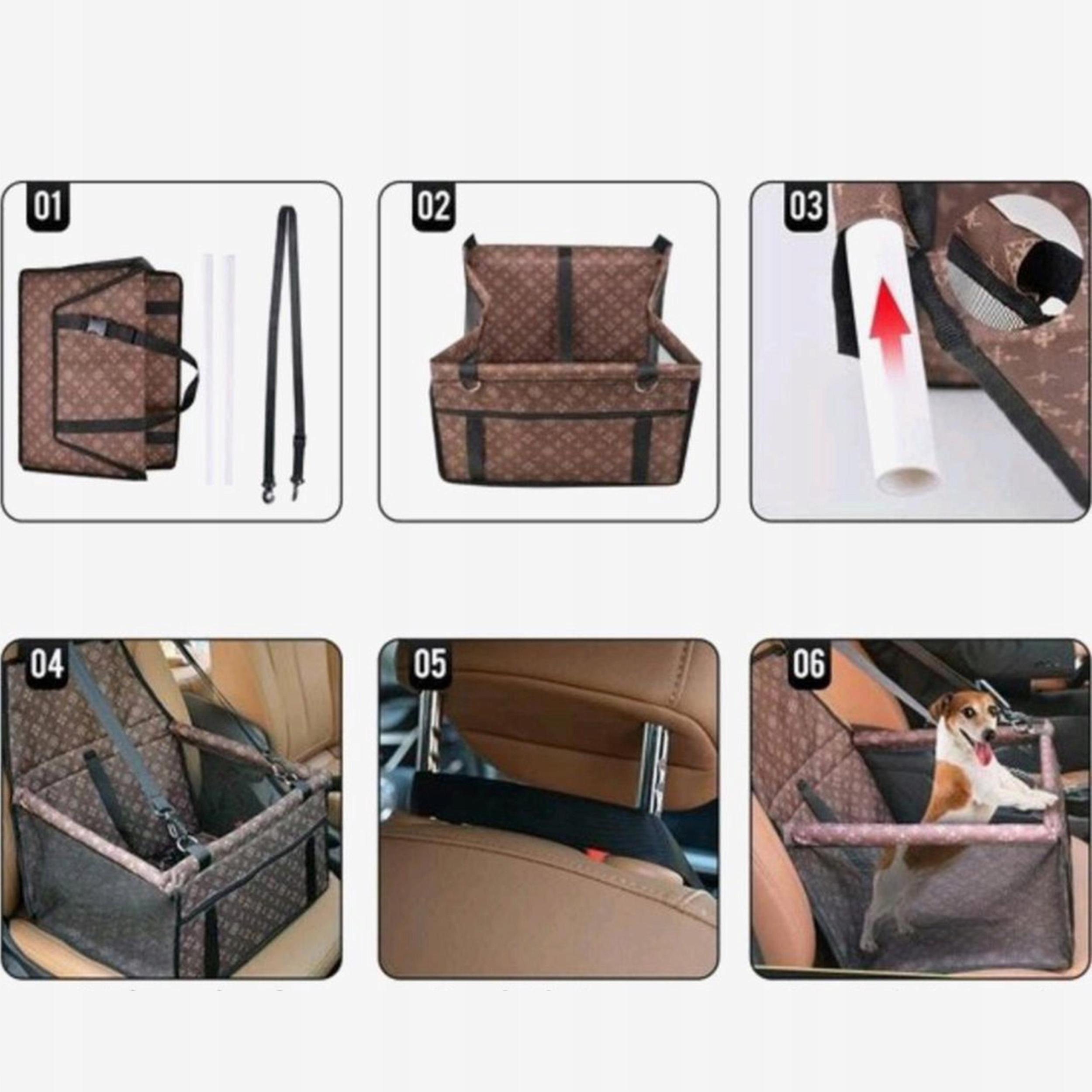 01

02

03

04

05

06