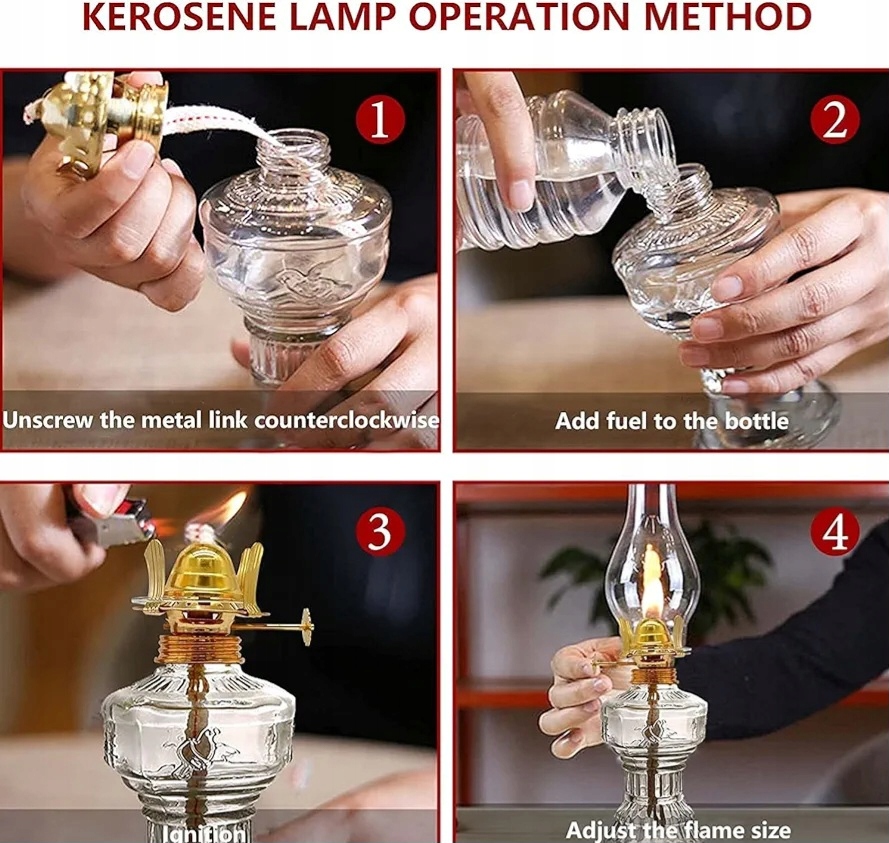 KEROSENE LAMP OPERATION METHOD

1

Unscrew the metal link counterclockwise

2

Add fuel to the bottle

3

Ignition

4

Adjust the flame size