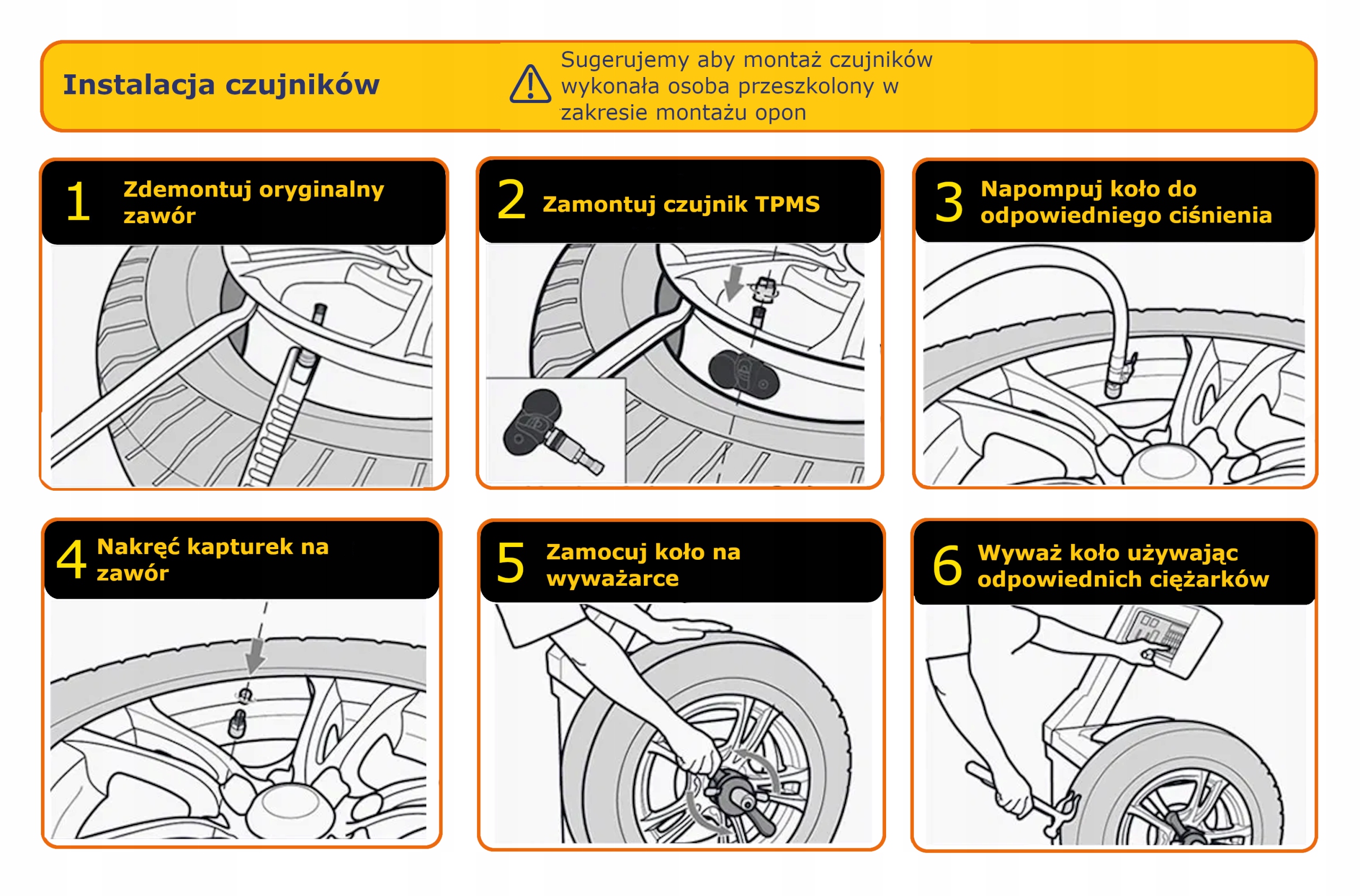 Instalacja czujników

Sugerujemy aby montaż czujników wykonała osoba przeszkolony w zakresie montażu opon

1 Zdemontuj oryginalny zawór

2 Zamontuj czujnik TPMS

3 Napompuj koło do odpowiedniego ciśnienia

4 Nakręć kapturek na zawór

5 Zamocuj koło na wyważarce

6 Wyważ koło używając odpowiednich ciężarków