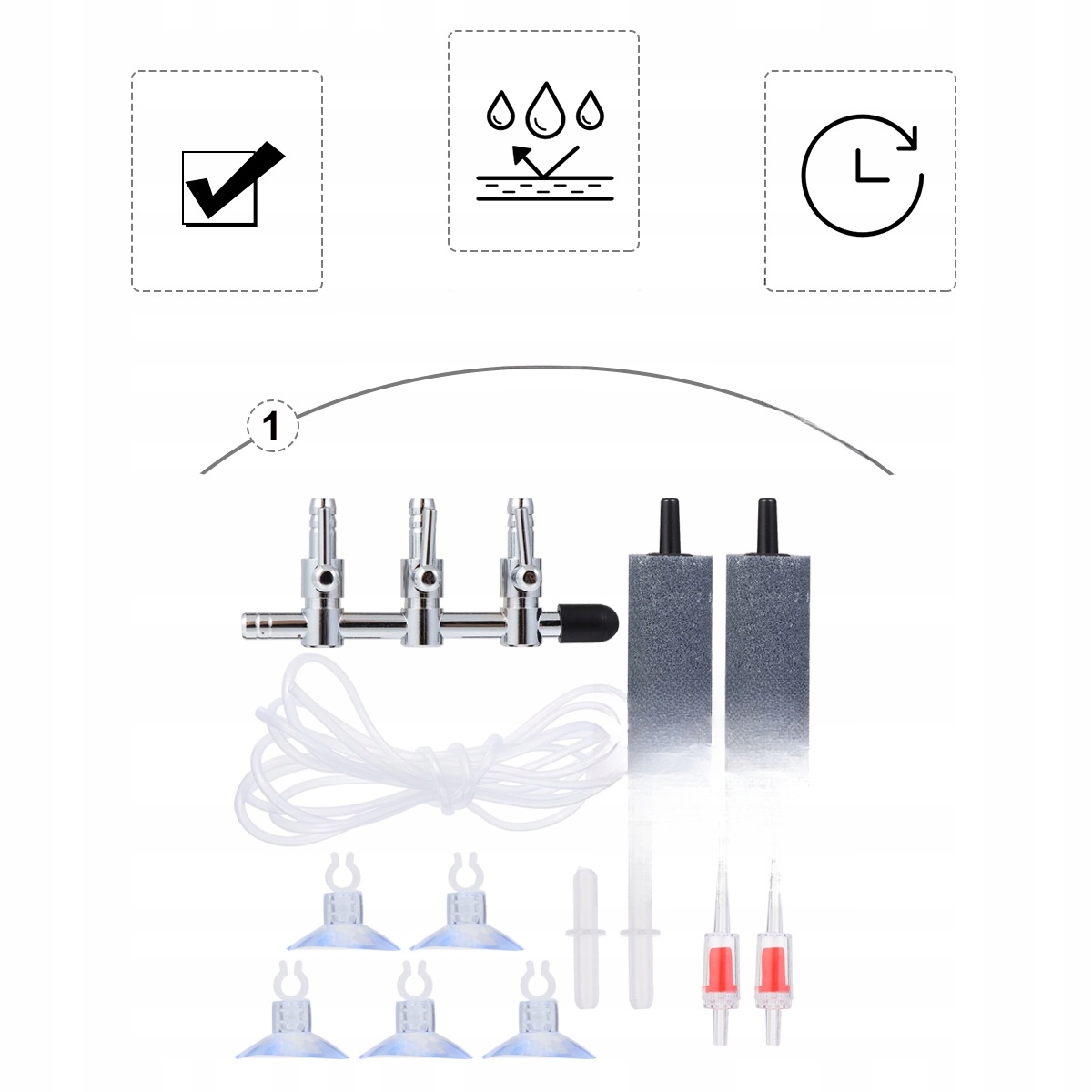 1