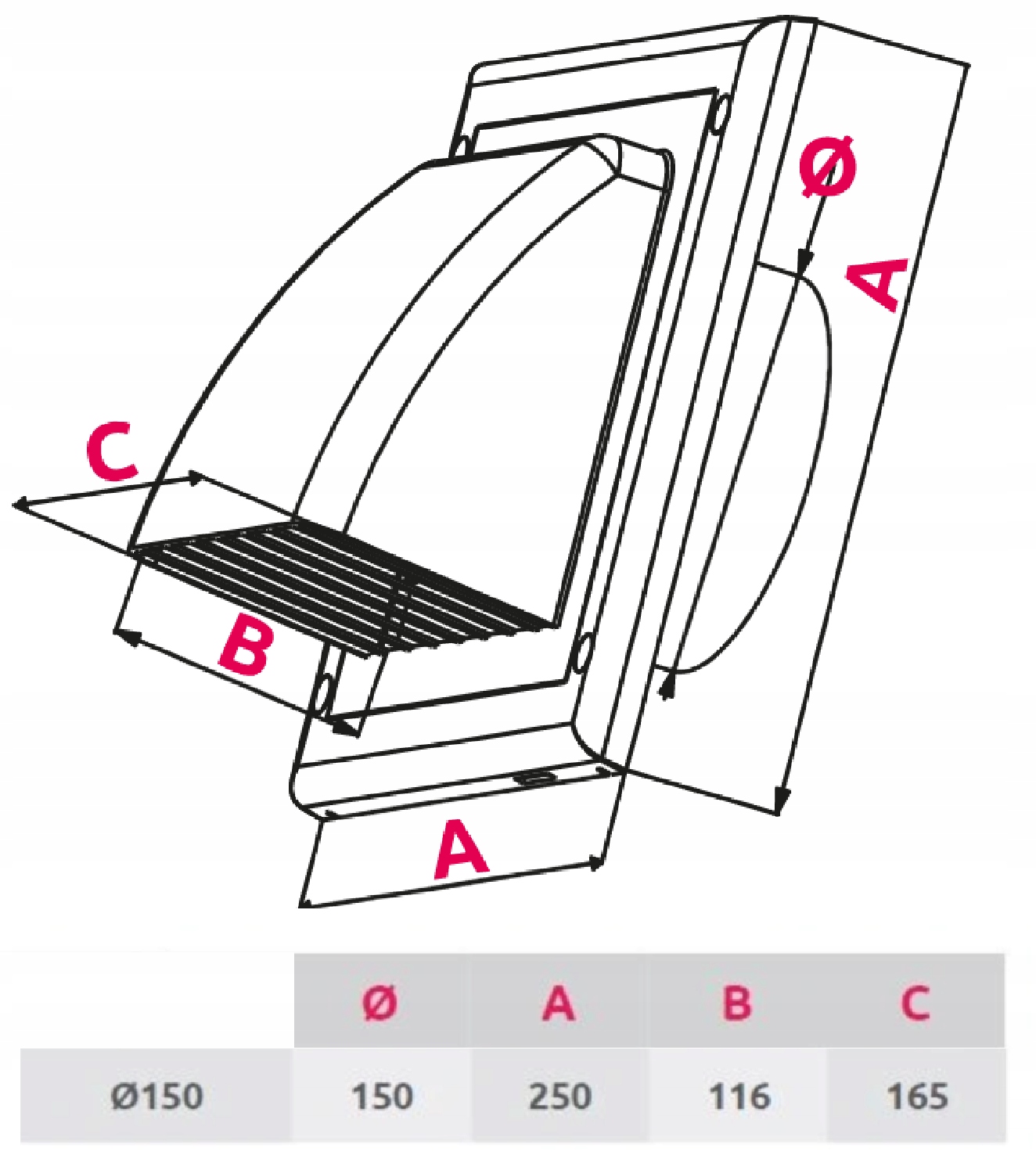 Ø
A
C
B
A

| | Ø | A | B | C |
|---|---|---|---|---|
| Ø150 | 150 | 250 | 116 | 165 |