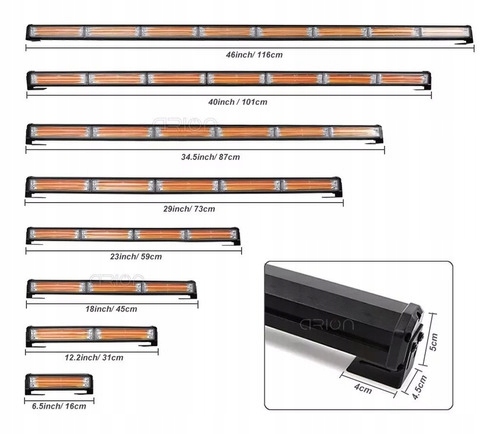 46inch/ 116cm

40inch / 101cm

ARION

34.5inch/ 87cm

29inch/ 73cm

23inch/ 59cm

ARION

18inch/ 45cm

12.2inch/ 31cm

6.5inch/ 16cm

ARION

5cm

4cm

4.5cm