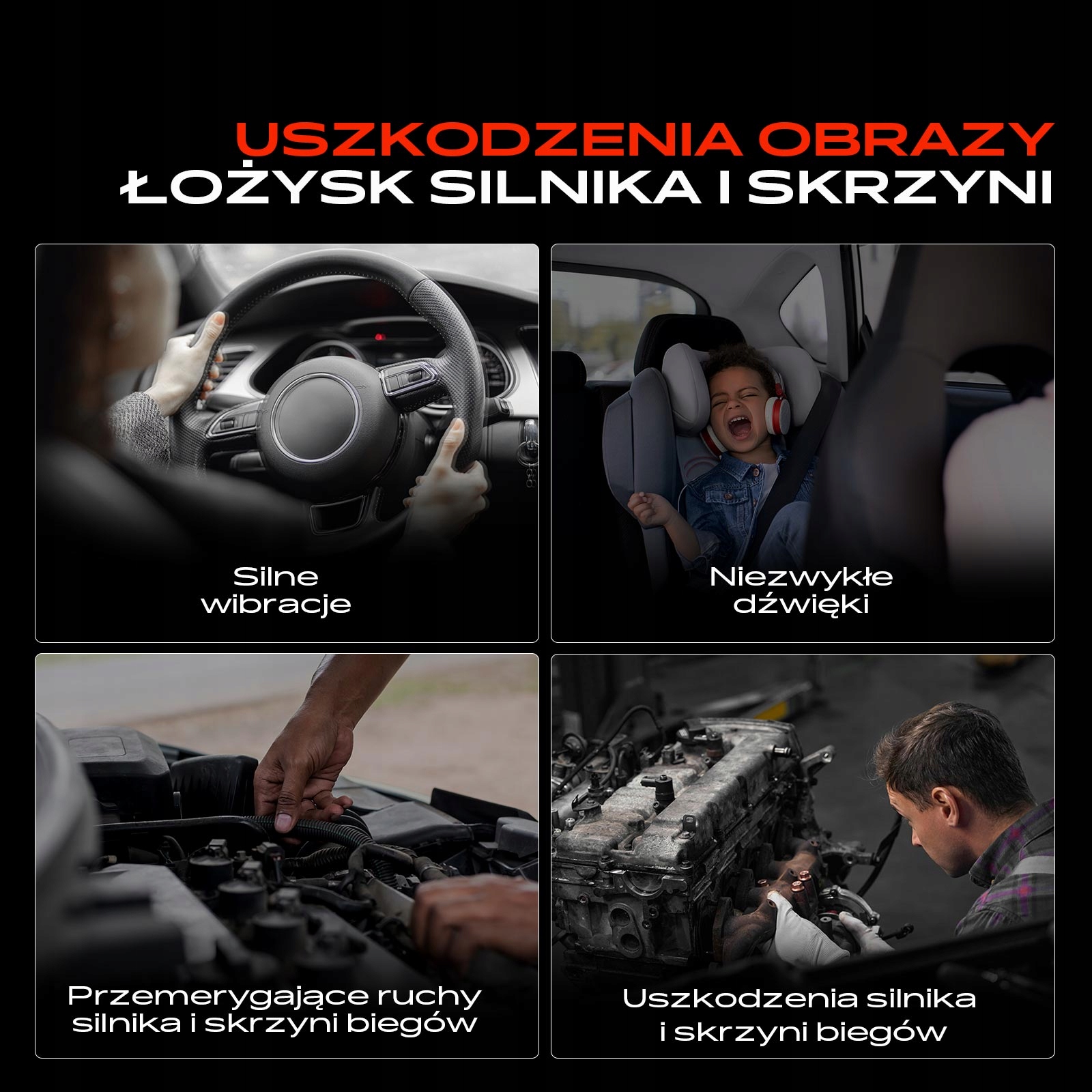 USZKODZENIA OBRAZY
ŁOŻYSK SILNIKA I SKRZYNI

Silne wibracje

Niezwykłe dźwięki

Przemerygające ruchy silnika i skrzyni biegów

Uszkodzenia silnika i skrzyni biegów