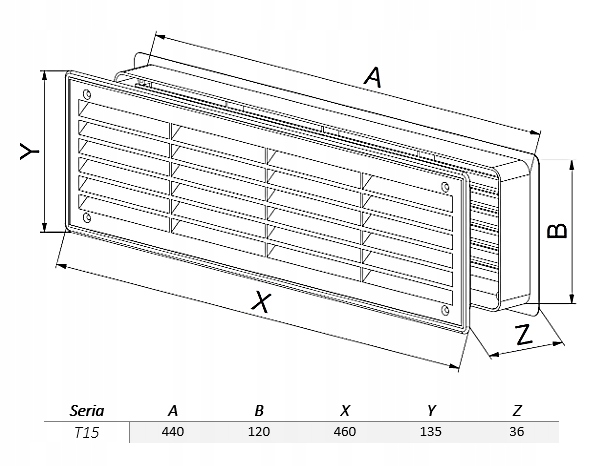 A

Y

B

X

Z

| Seria | A | B | X | Y | Z |
|---|---|---|---|---|---|
| T15 | 440 | 120 | 460 | 135 | 36 |