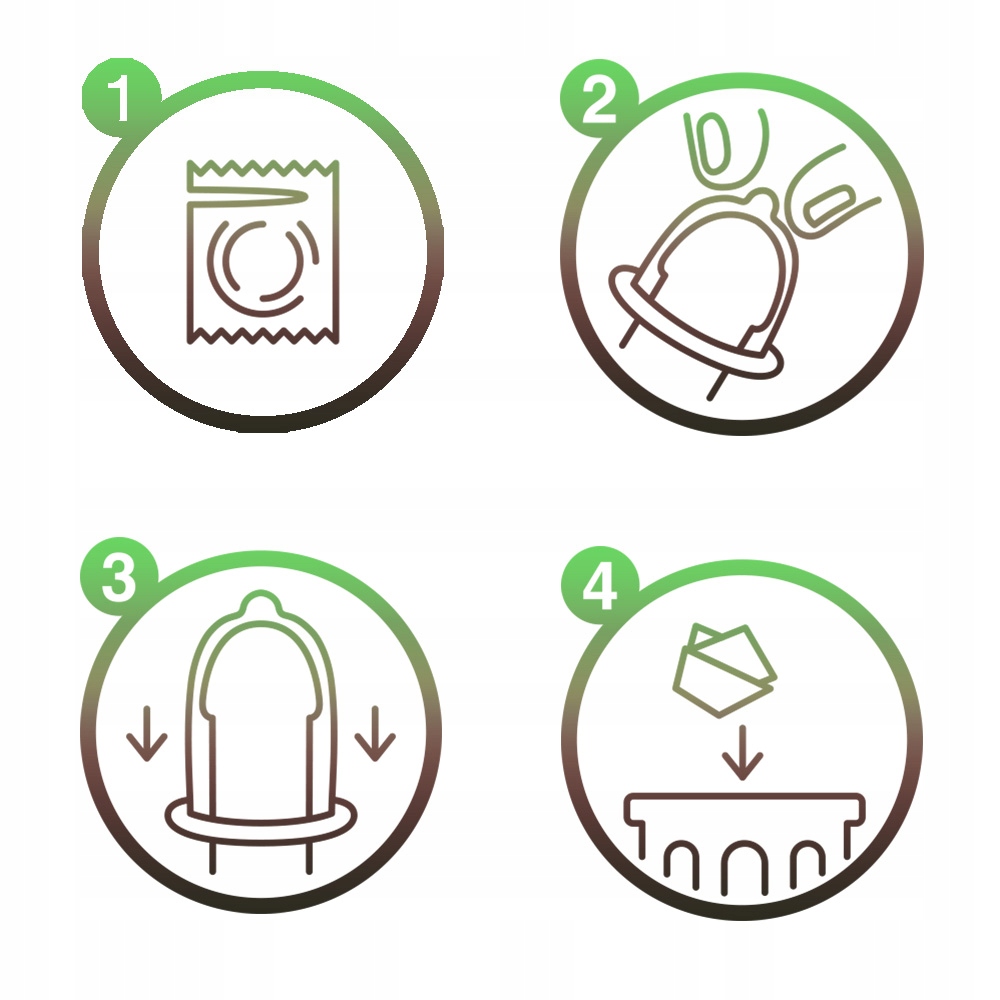 1

2

3

4