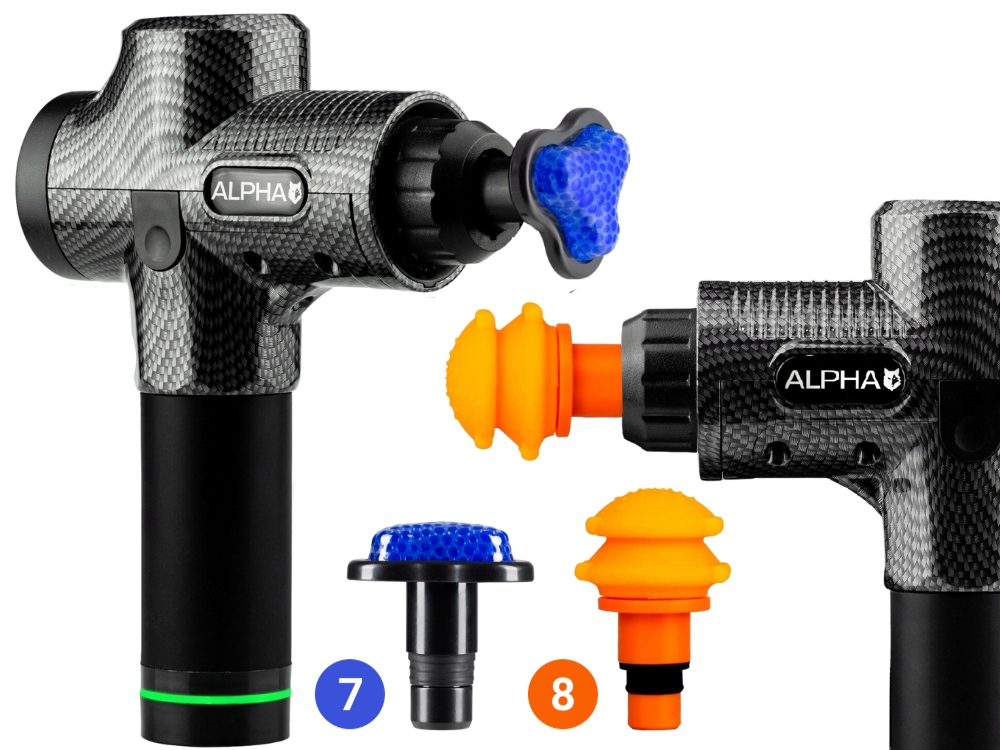 ALPHA
ALPHA
7
8