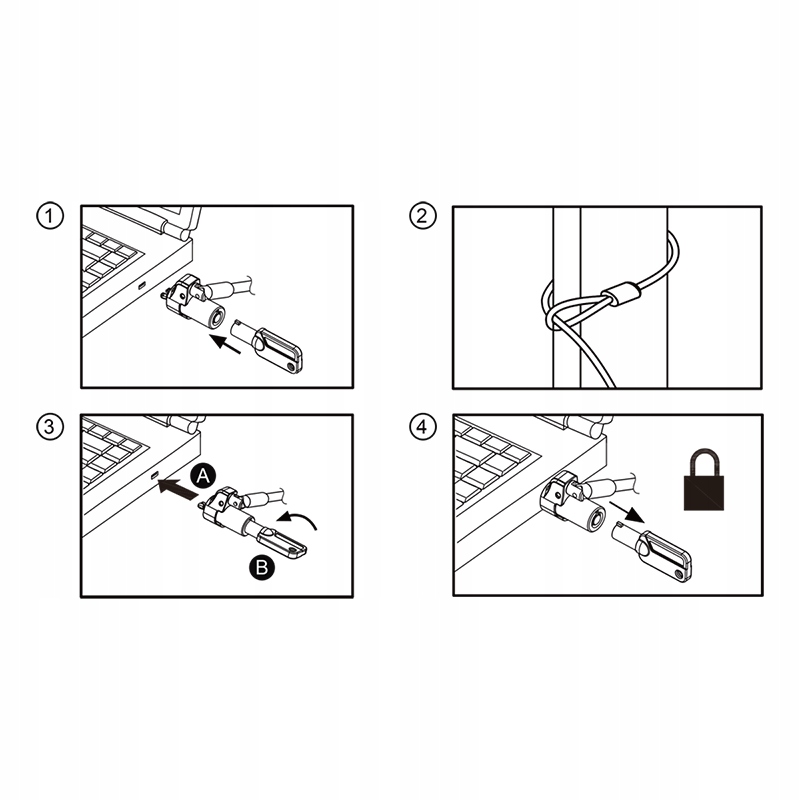 1

2

3

A

B

4