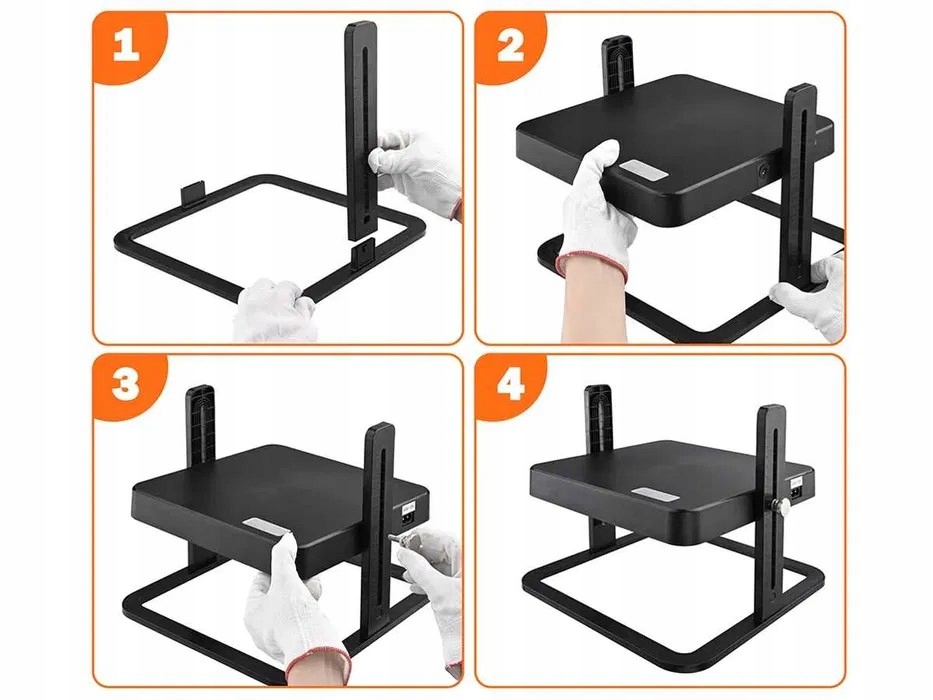 1

2

3

4