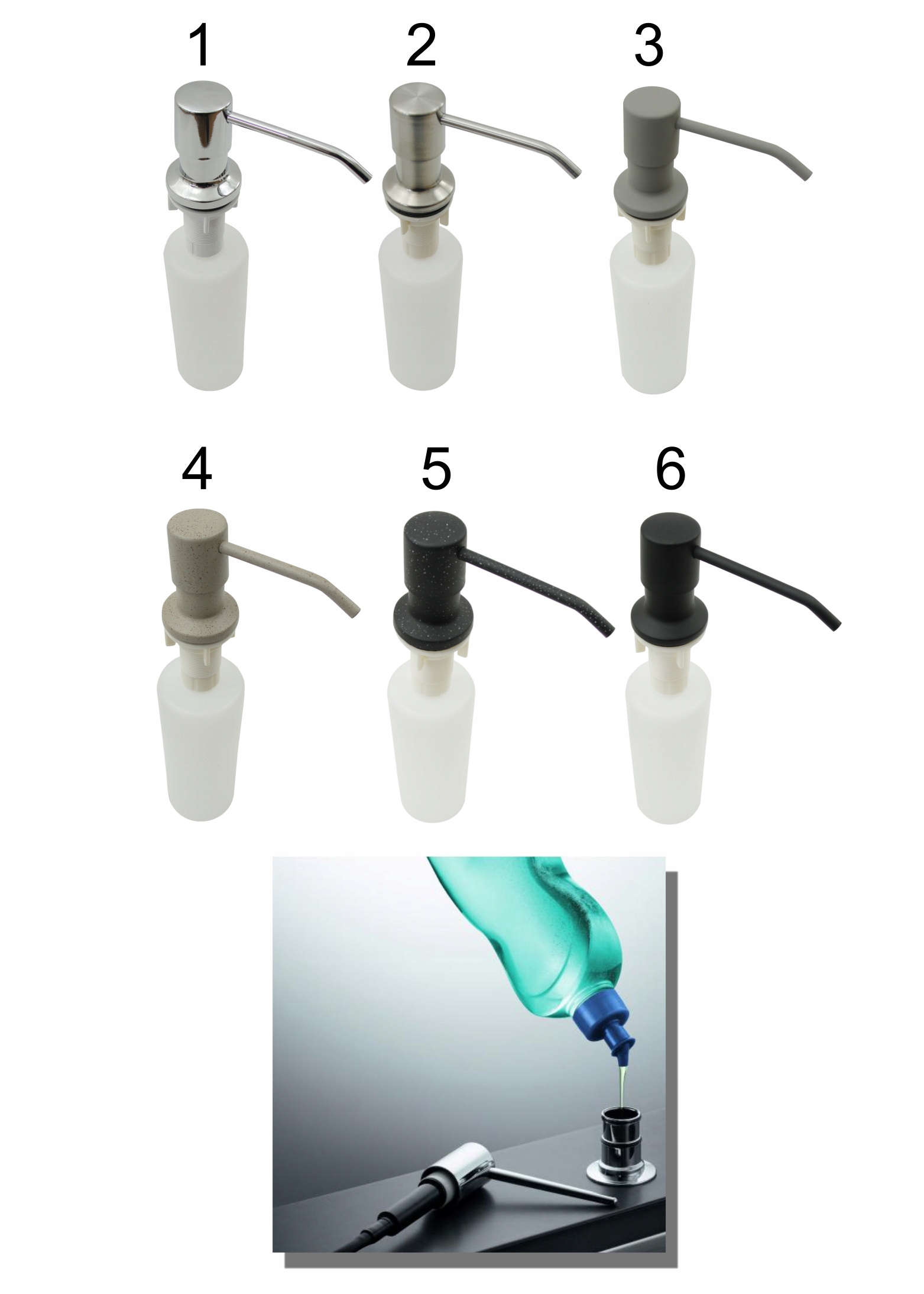 1
2
3
4
5
6