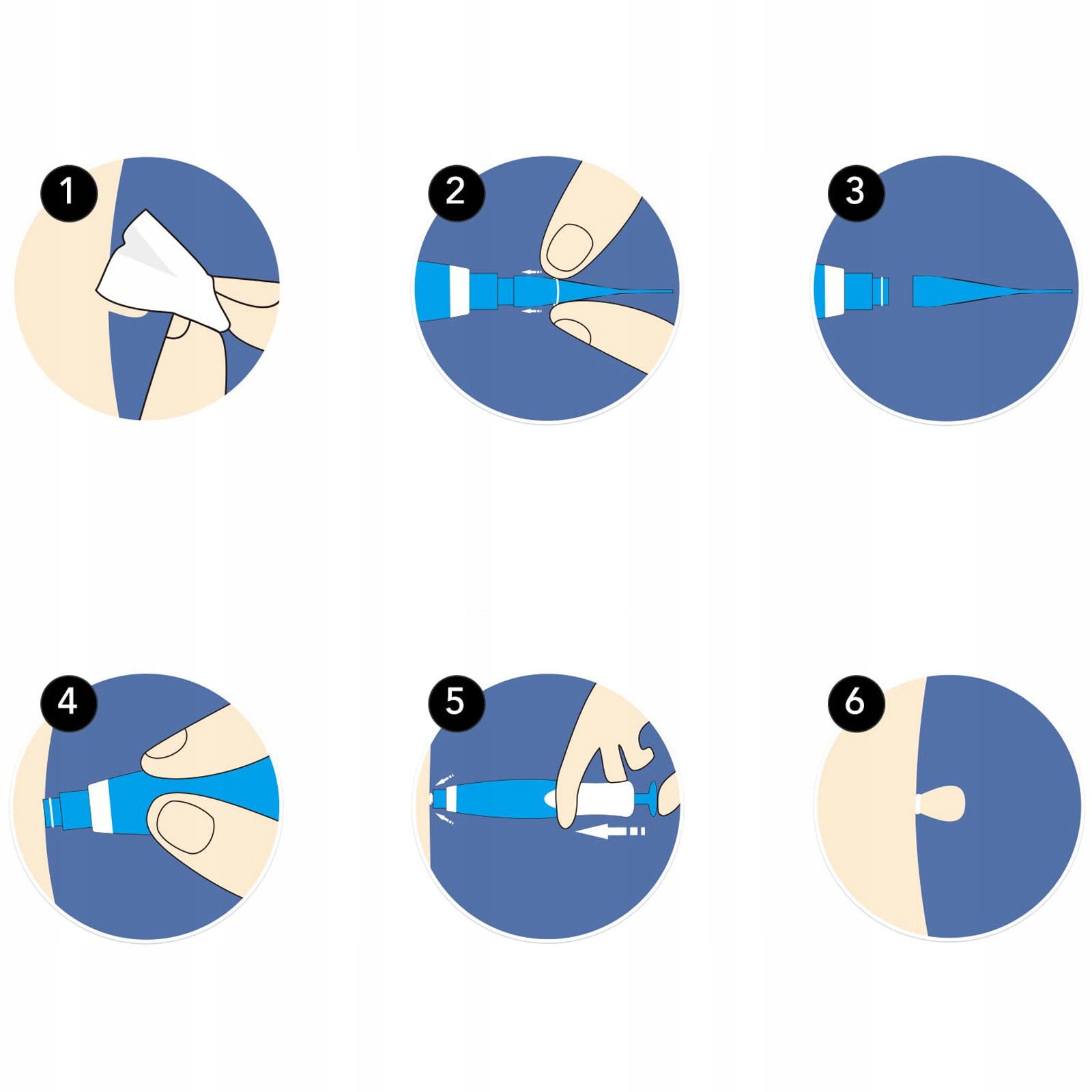 1

2

3

4

5

6