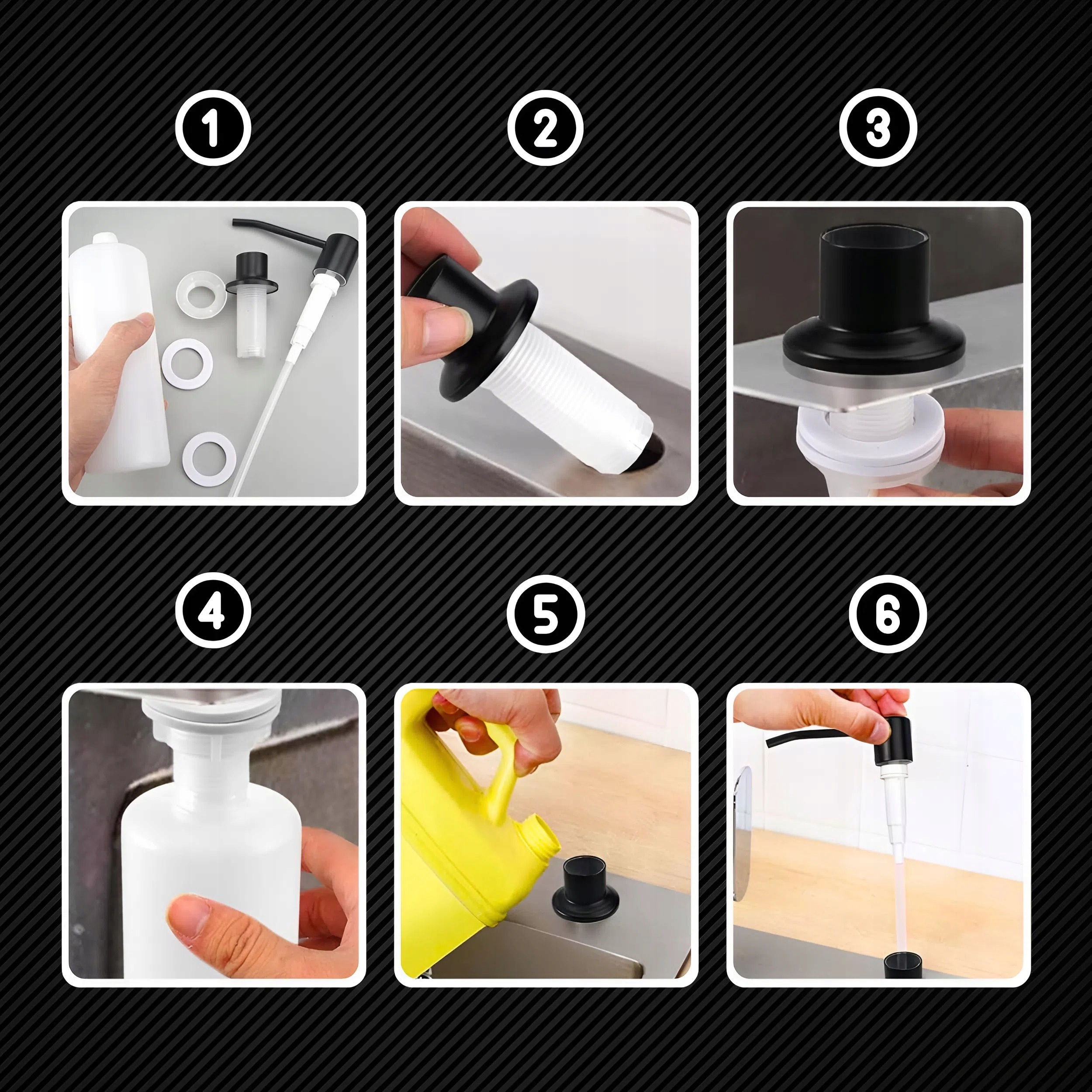 1

2

3

4

5

6