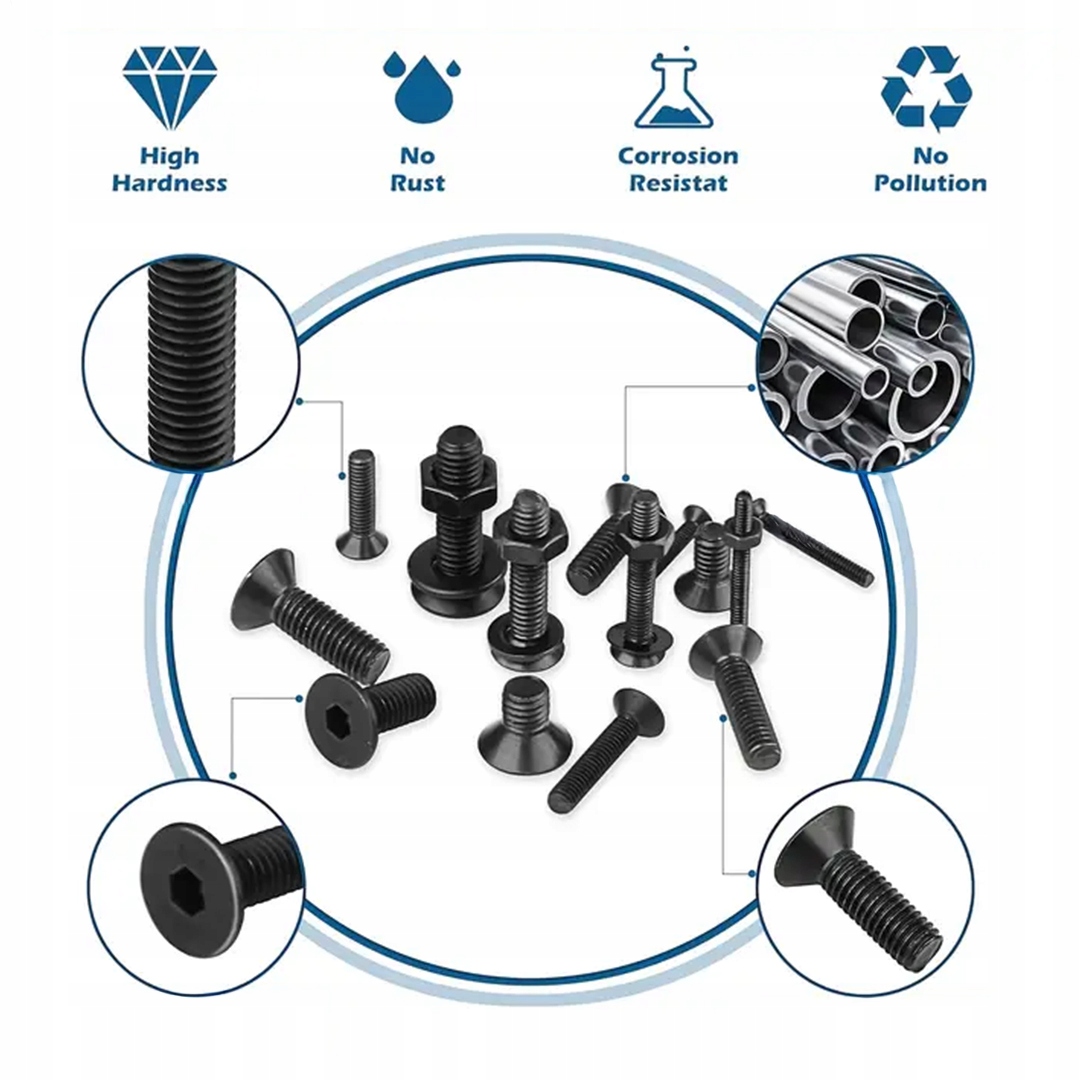 High Hardness

No Rust

Corrosion Resistat

No Pollution