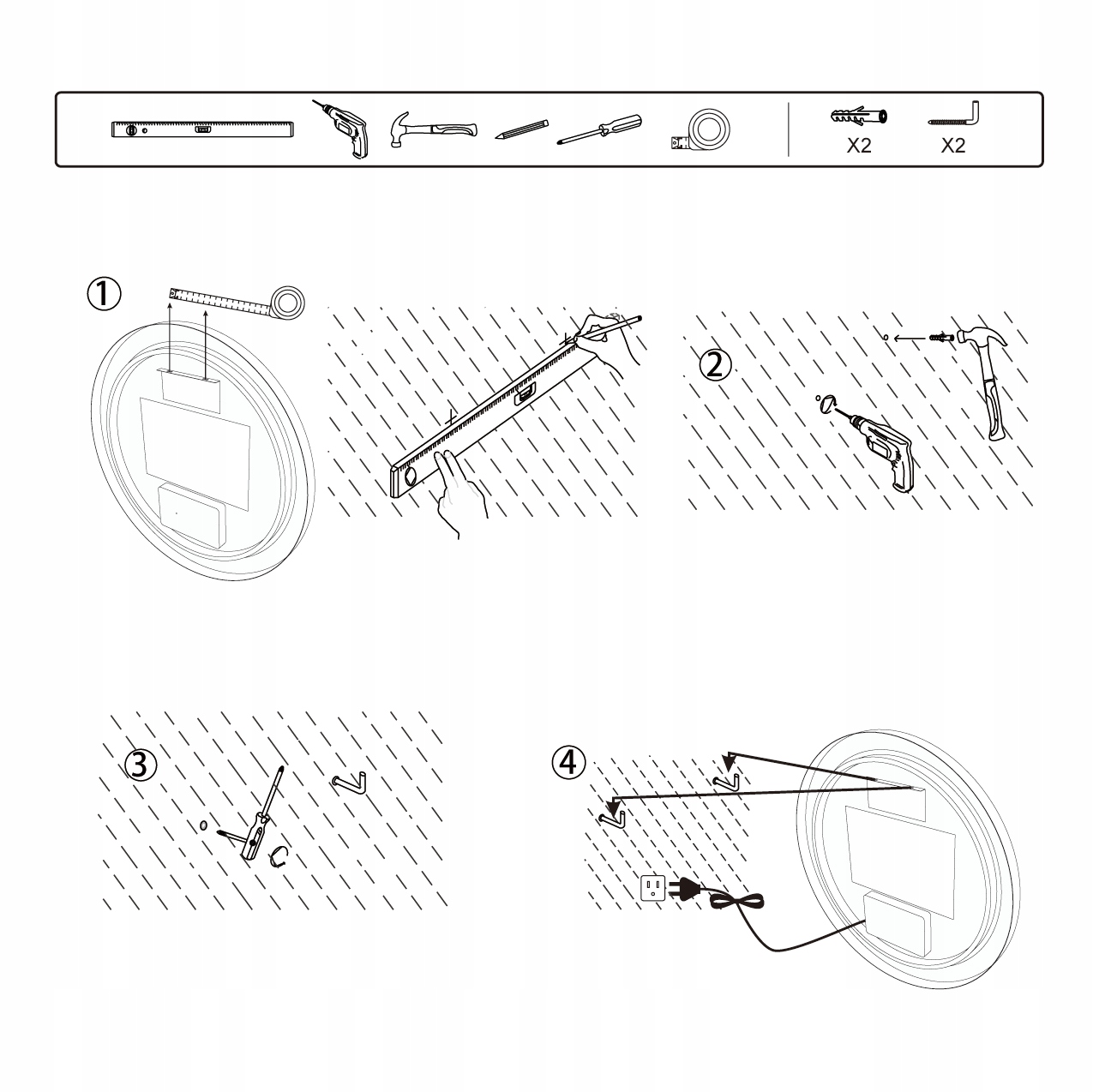 X2 X2

①

②

③

④