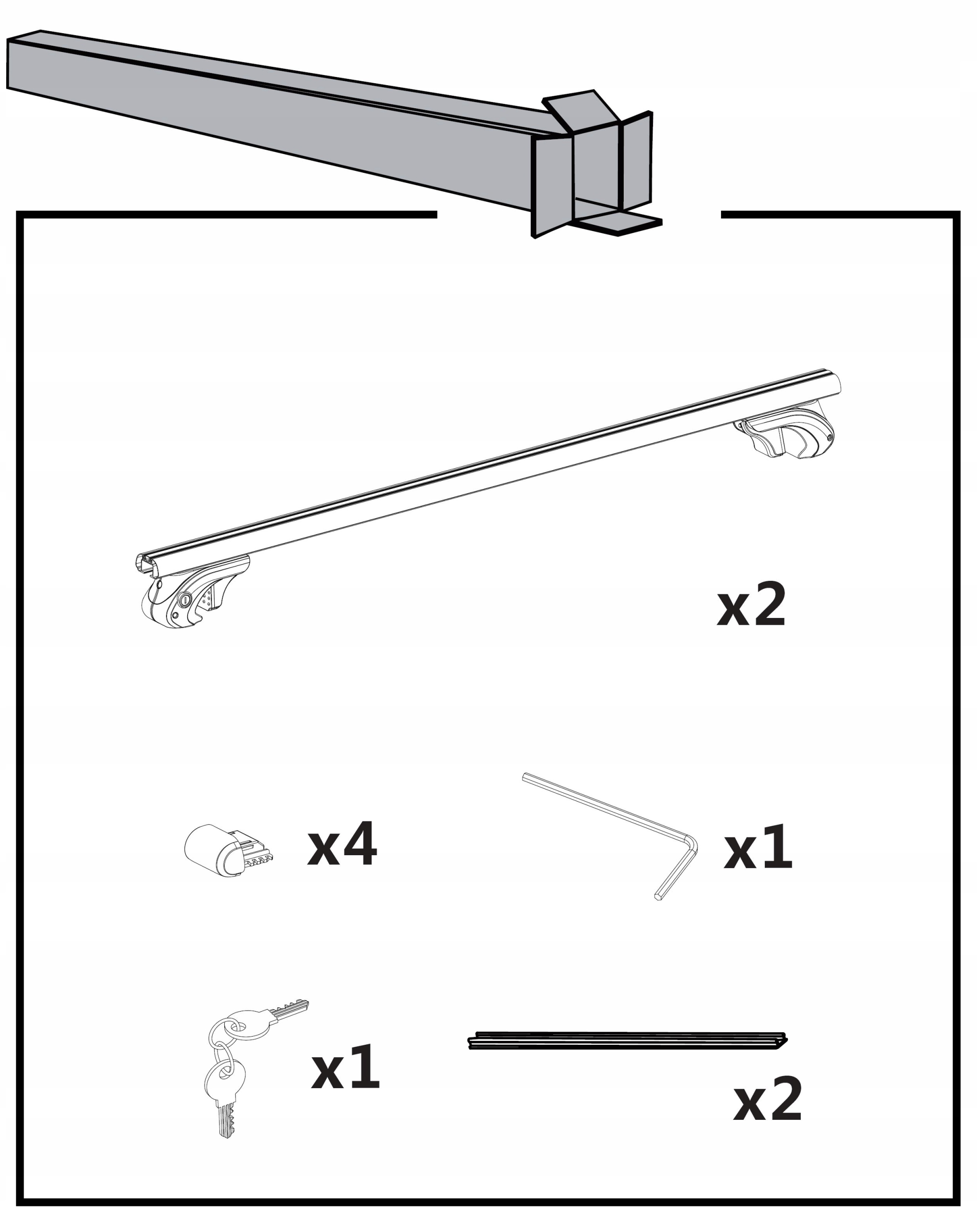 x2

x4

x1

x1

x2