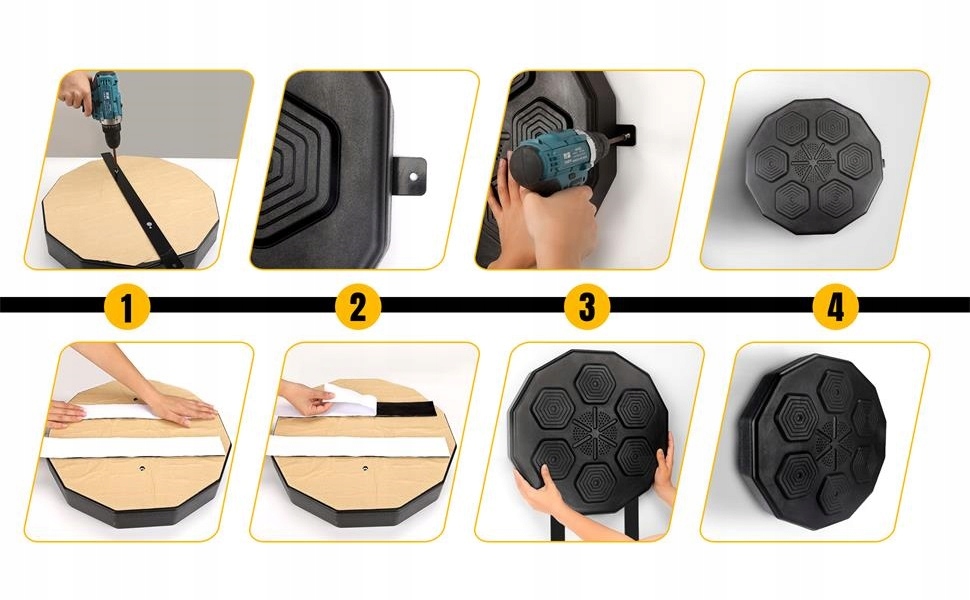 1

2

3

4