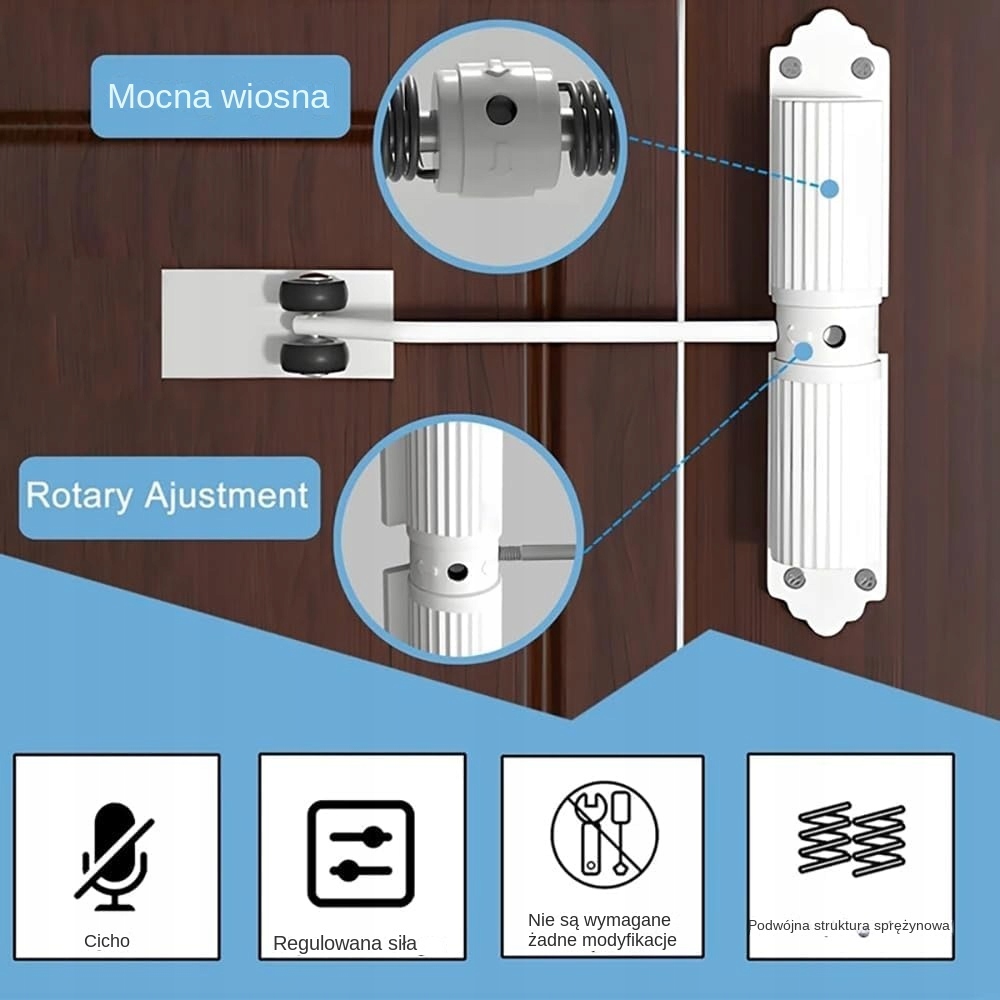 Mocna wiosna

Rotary Ajustment

Cicho

Regulowana siła

Nie są wymagane żadne modyfikacje

Podwójna struktura sprężynowa