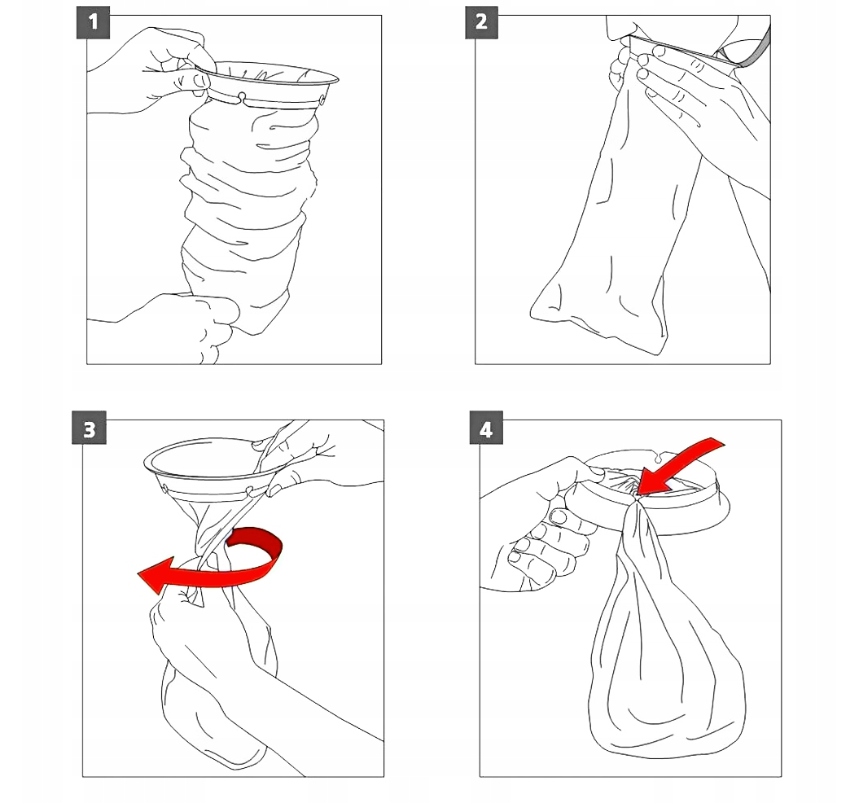 1

2

3

4