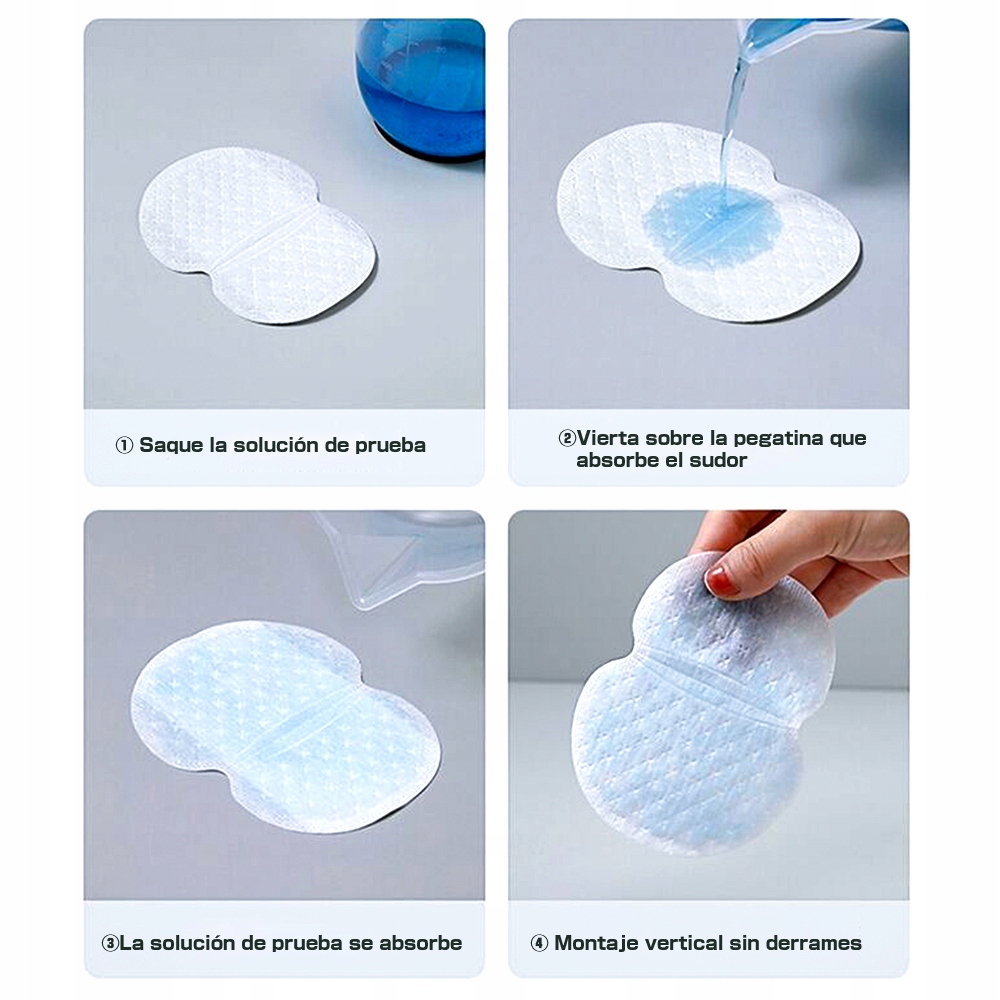 ① Saque la solución de prueba

②Vierta sobre la pegatina que absorbe el sudor

③La solución de prueba se absorbe

④ Montaje vertical sin derrames