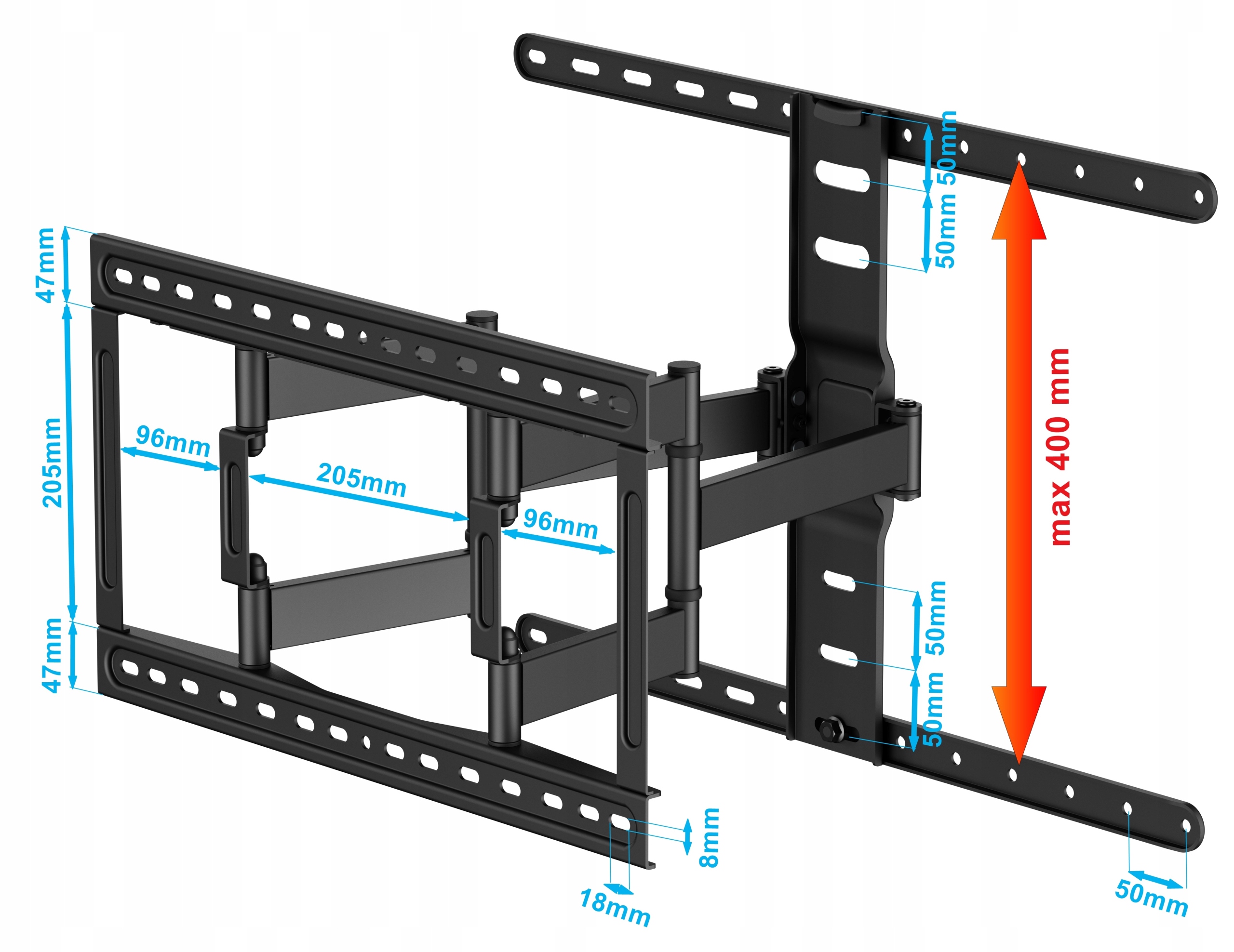 47mm
205mm
47mm
96mm
205mm
96mm
50mm
50mm
max 400 mm
50mm
50mm
8mm
18mm
50mm