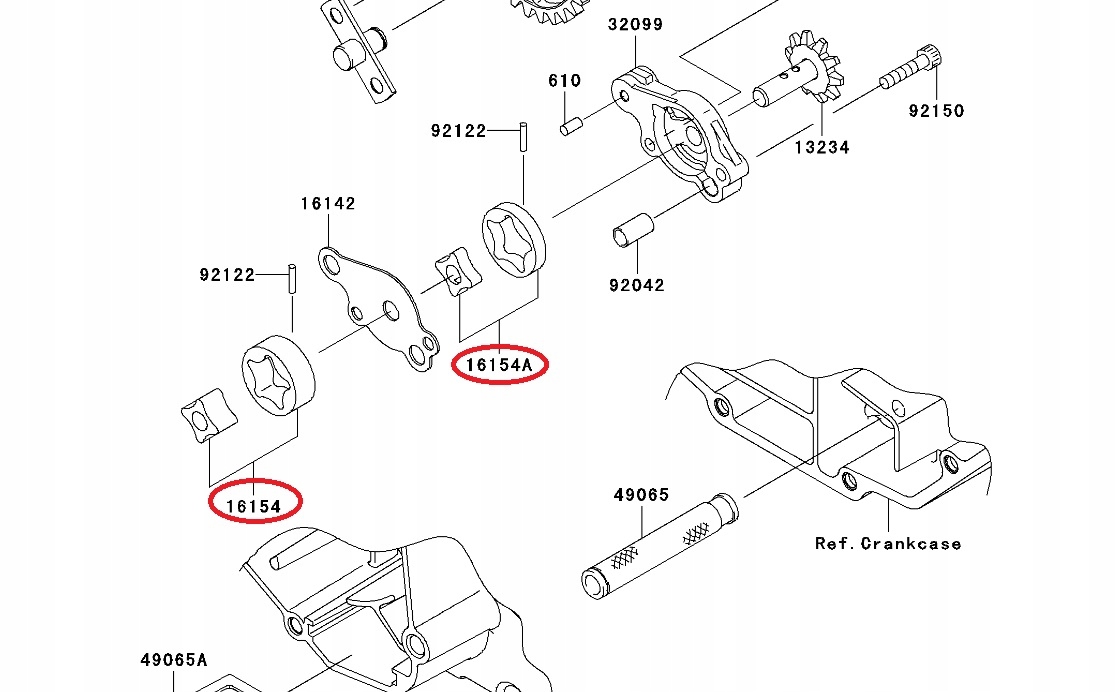 32099
610
92150
92122
13234
16142
92122
92042
16154A
16154
49065
Ref.Crankcase
49065A