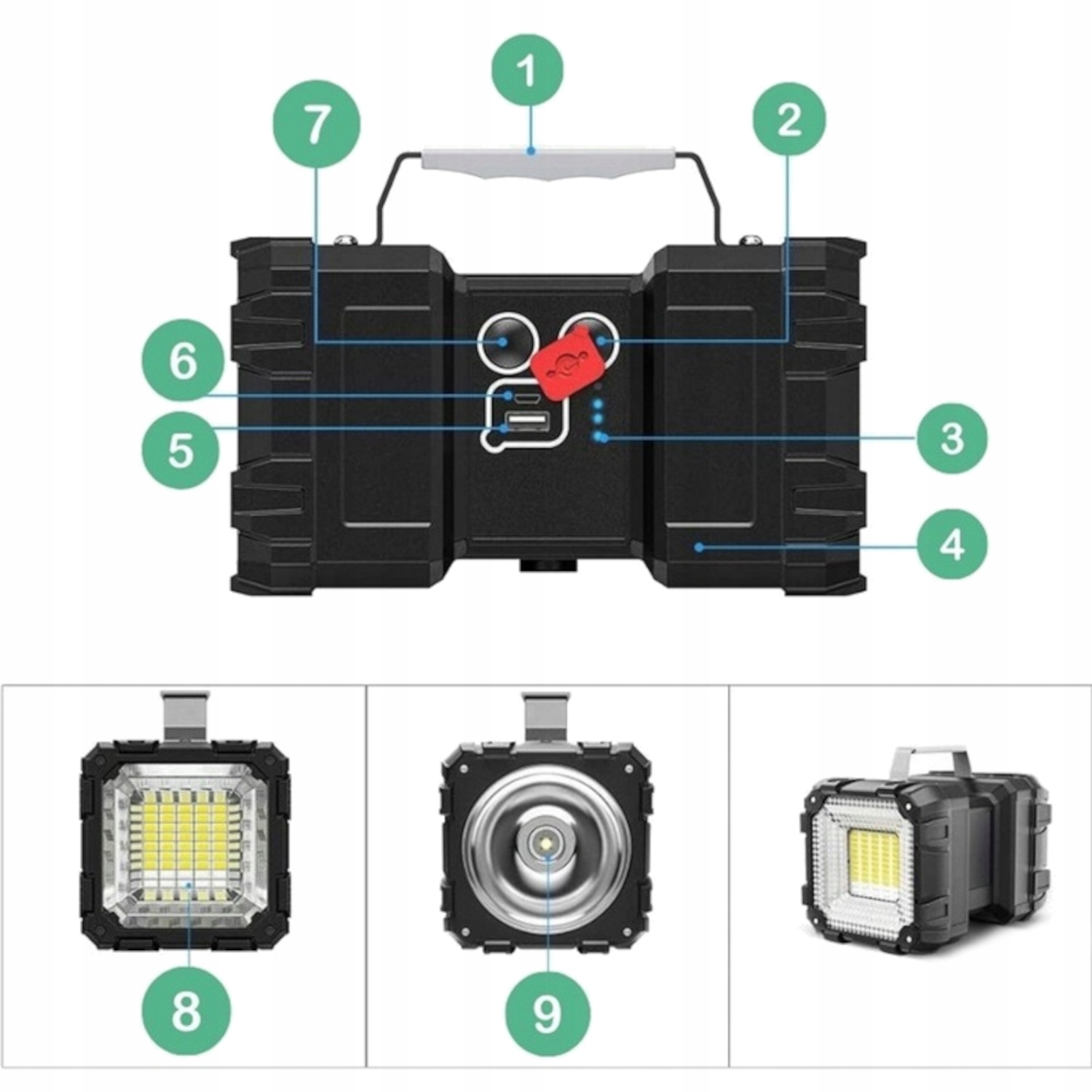 1
7
2
6
5
3
4
8
9