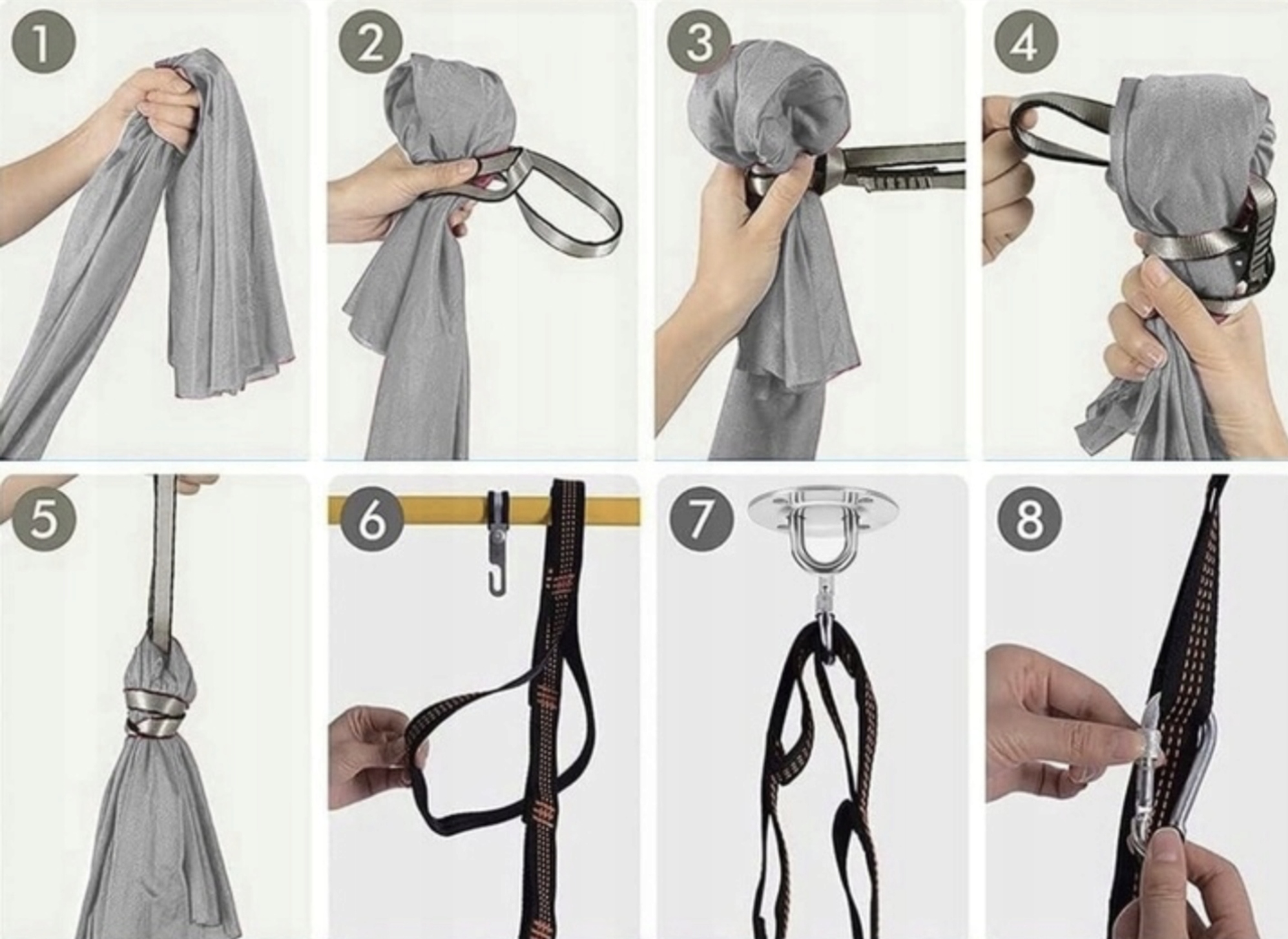 1
2
3
4
5
6
7
8