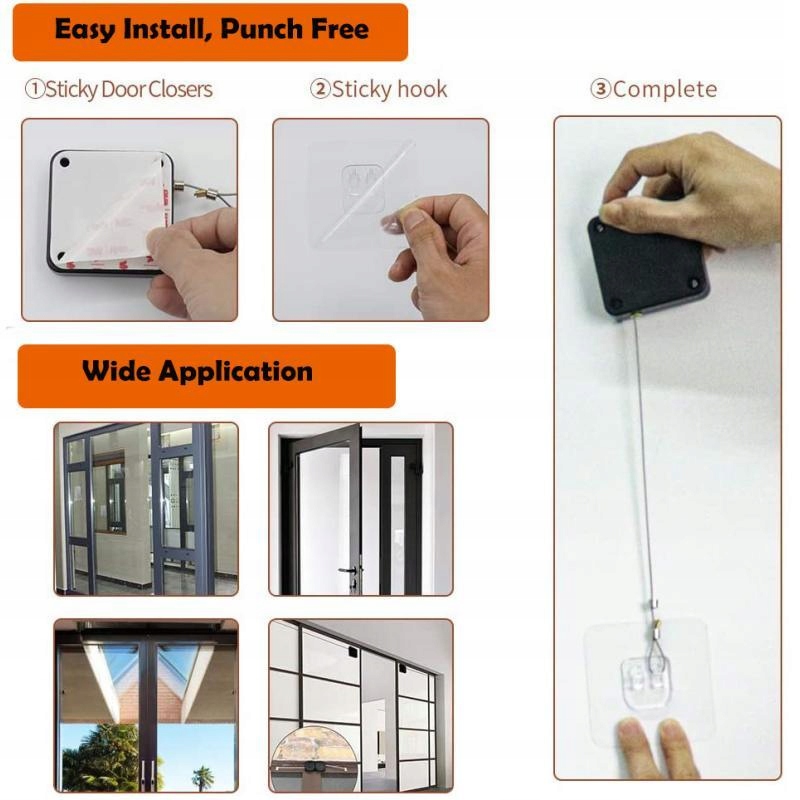 Easy Install, Punch Free

①Sticky Door Closers

②Sticky hook

③Complete

Wide Application