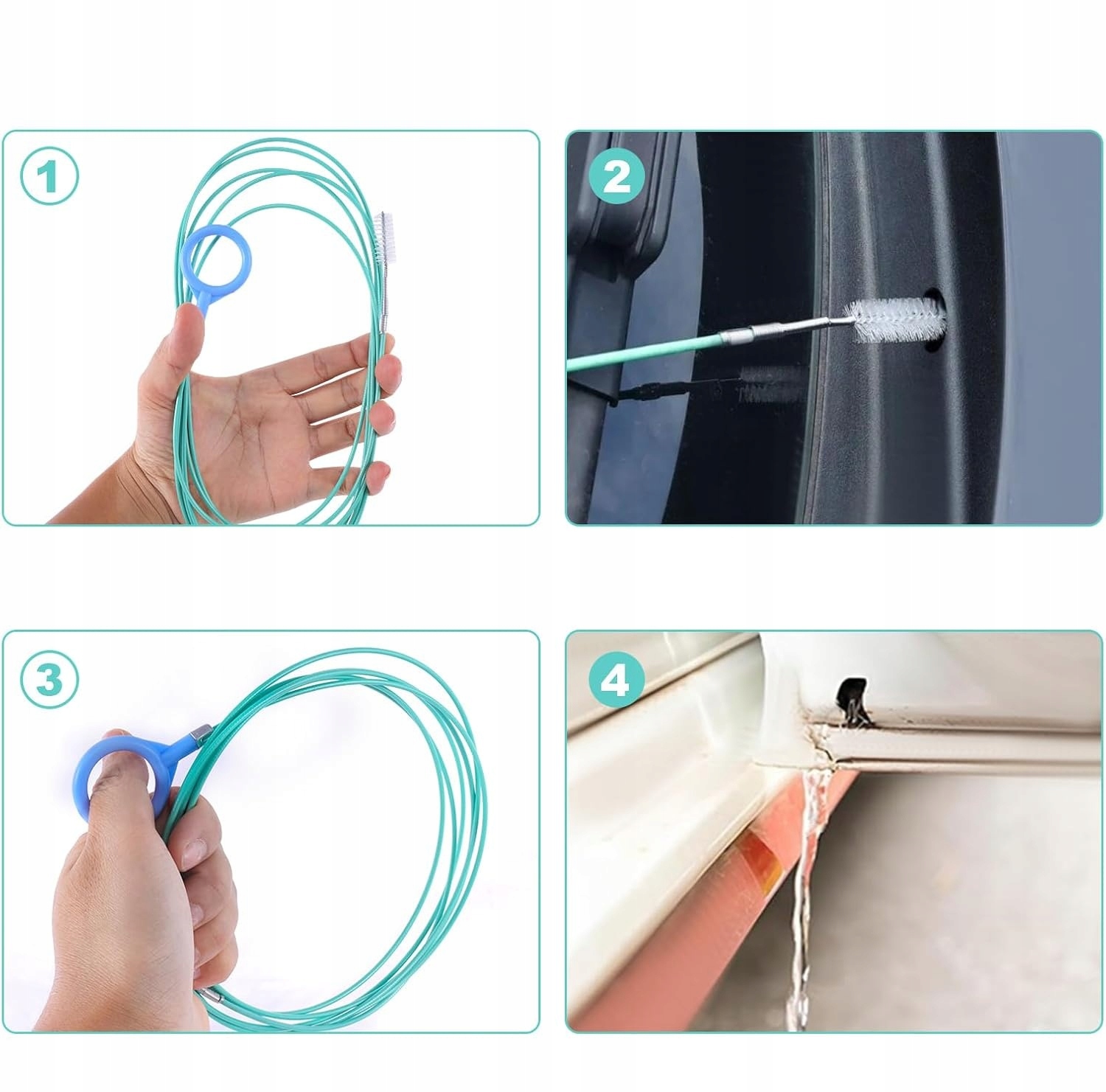 1

2

3

4