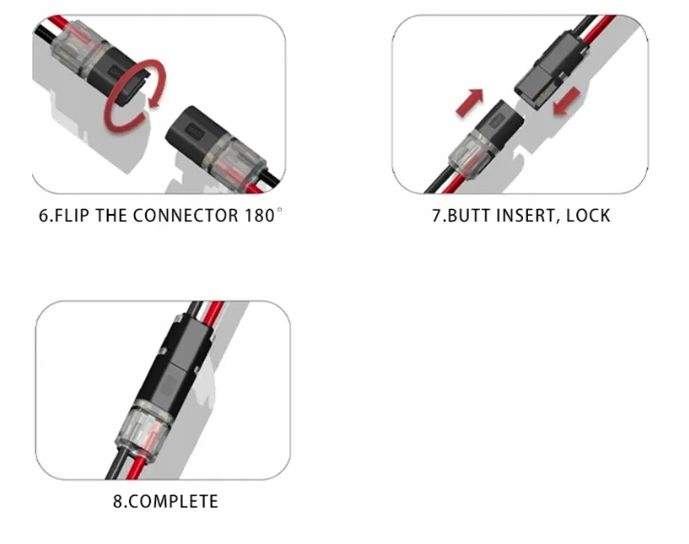 6.FLIP THE CONNECTOR 180°

7.BUTT INSERT, LOCK

8.COMPLETE