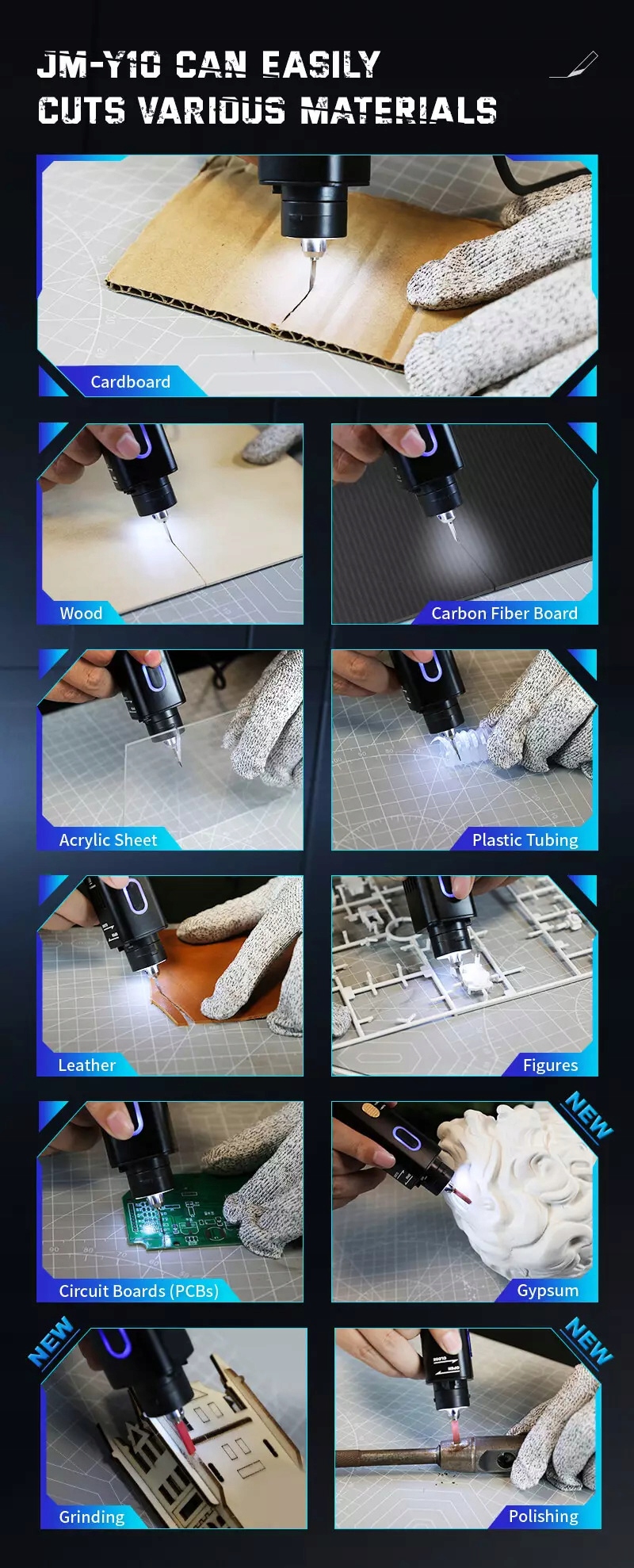 JM-Y10 CAN EASILY CUTS VARIOUS MATERIALS

Cardboard

Wood

Carbon Fiber Board

Acrylic Sheet

Plastic Tubing

Leather

Figures

Circuit Boards (PCBs)

NEW

Gypsum

NEW

Grinding

NEW

Polishing