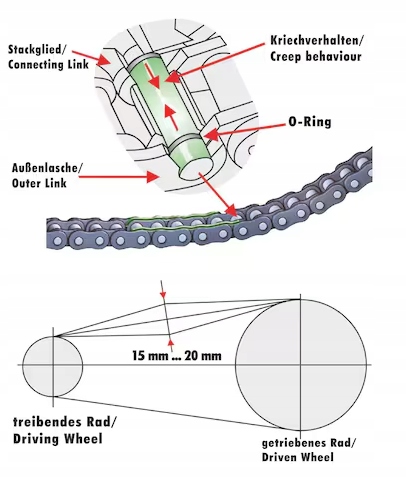 Stackglied/
Connecting Link

Kriechverhalten/
Creep behaviour

O-Ring

Außenlasche/
Outer Link

15 mm ... 20 mm

treibendes Rad/
Driving Wheel

getriebenes Rad/
Driven Wheel