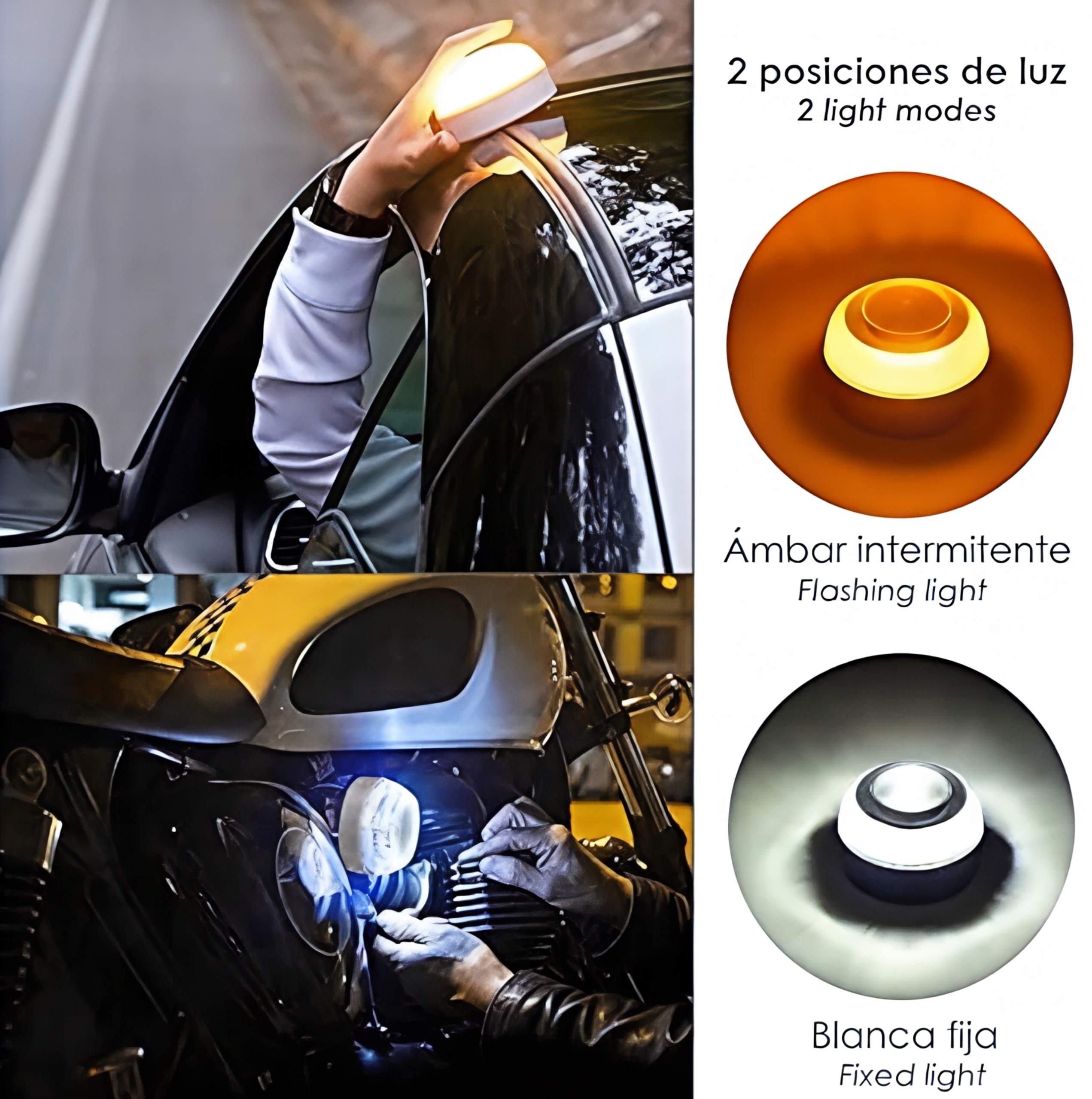 2 posiciones de luz
2 light modes

Ámbar intermitente
Flashing light

Blanca fija
Fixed light