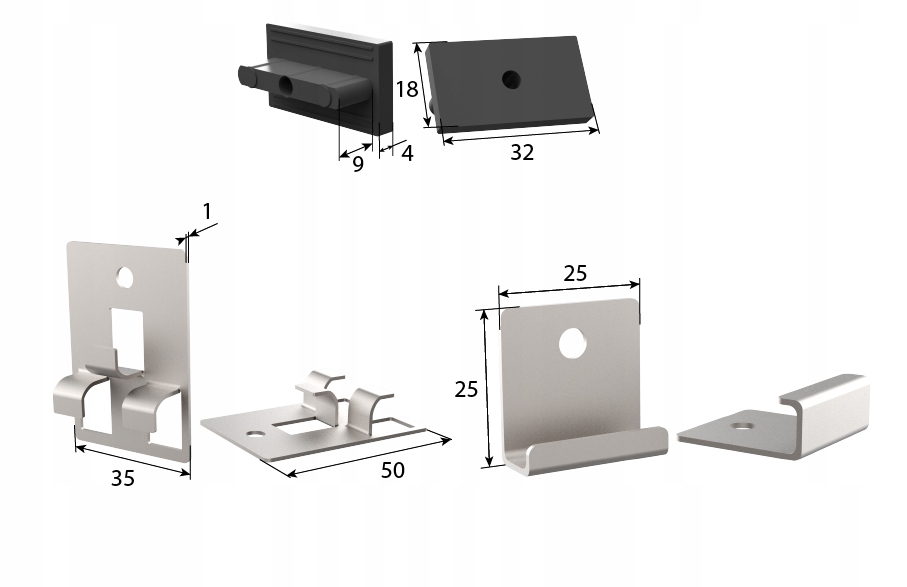 18
9
4
32
1
35
50
25
25