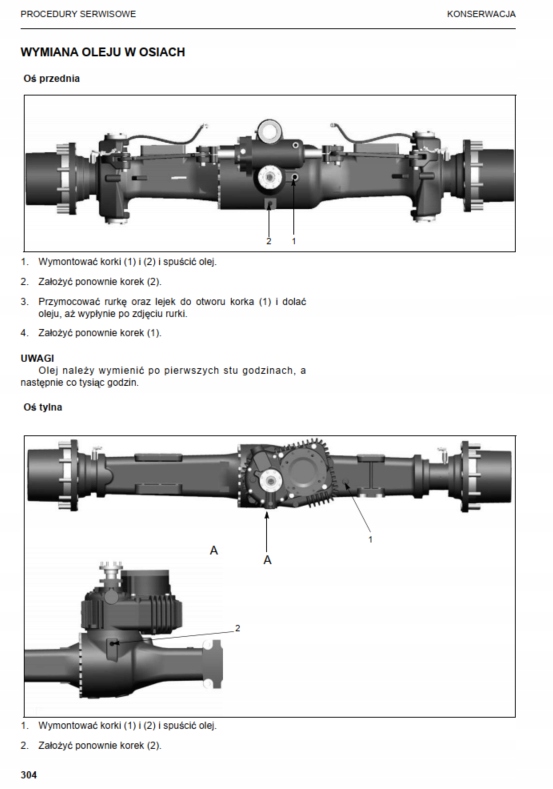 PROCEDURY SERWISOWE

KONSERWACJA

WYMIANA OLEJU W OSIACH

Oś przednia

2

1

1. Wymontować korki (1) i (2) i spuścić olej.

2. Założyć ponownie korek (2).

3. Przymocować rurkę oraz lejek do otworu korka (1) i dolać oleju, aż wypłynie po zdjęciu rurki.

4. Założyć ponownie korek (1).

UWAGI
Olej należy wymienić po pierwszych stu godzinach, a następnie co tysiąc godzin.

Oś tylna

1

A

A

2

1. Wymontować korki (1) i (2) i spuścić olej.

2. Założyć ponownie korek (2).

304