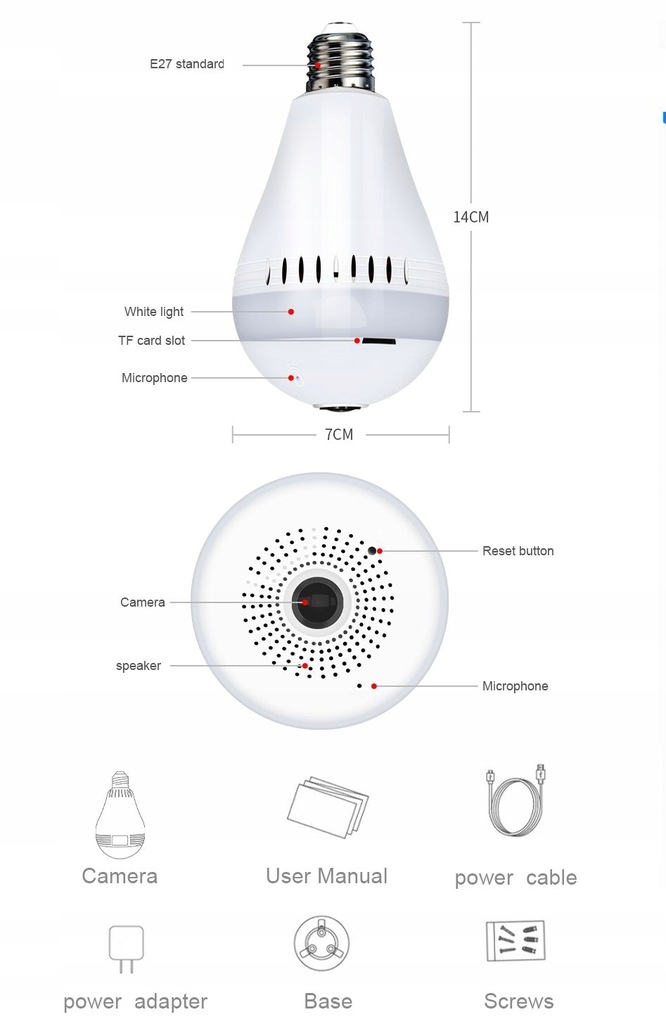 E27 standard

14CM

White light

TF card slot

Microphone

7CM

Reset button

Camera

speaker

Microphone

Camera

User Manual

power cable

power adapter

Base

Screws