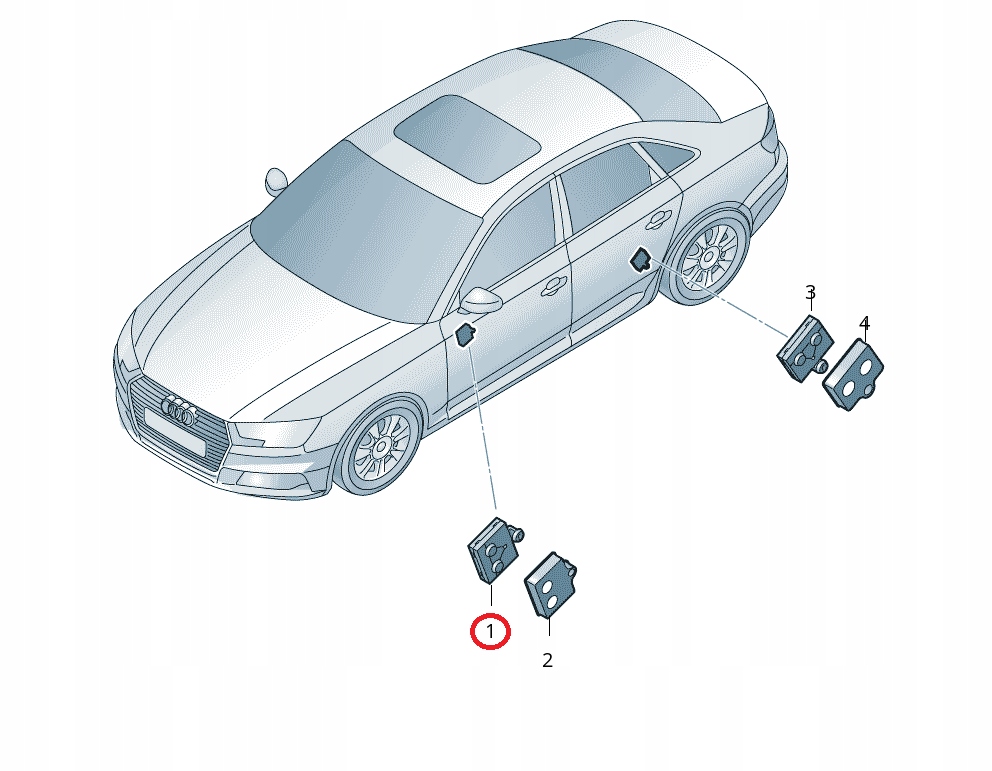 3
4
1
2