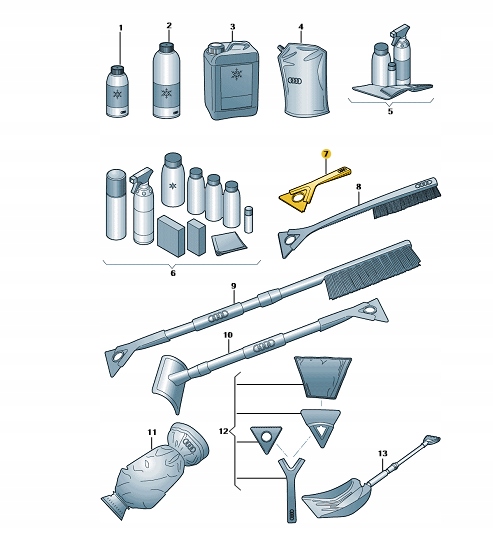 1
2
3
4
5
6
7
8
9
10
11
12
13