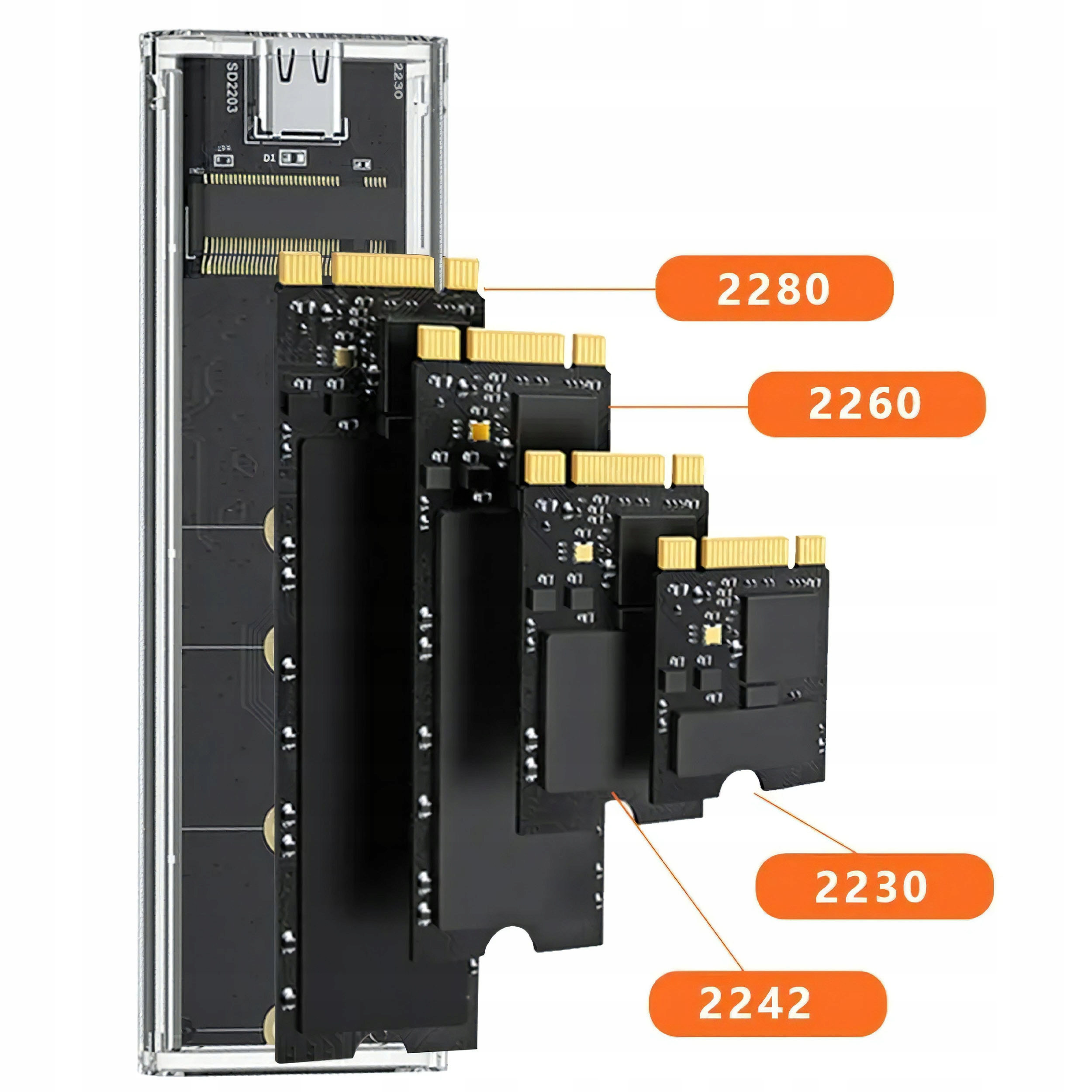 SD2203
2230
D1
2280
2260
2230
2242