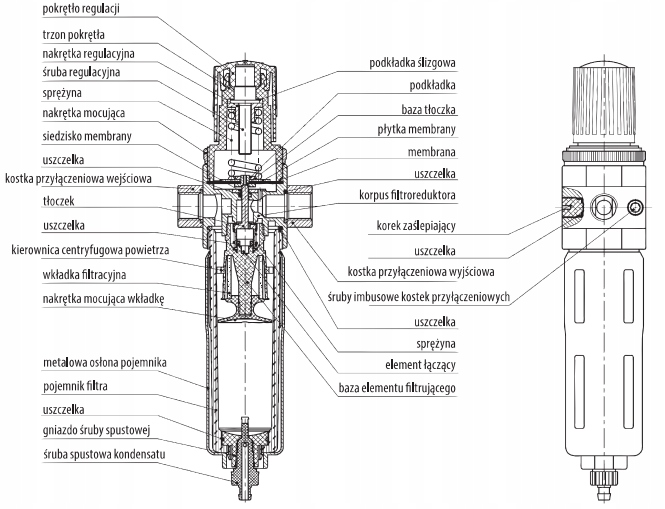 pokrętło regulacji
trzon pokrętła
nakrętka regulacyjna
śruba regulacyjna
sprężyna
nakrętka mocująca
siedzisko membrany
uszczelka
kostka przyłączeniowa wejściowa
tłoczek
uszczelka
kierownica centryfugowa powietrza
wkładka filtracyjna
nakrętka mocująca wkładkę
metalowa osłona pojemnika
pojemnik filtra
uszczelka
gniazdo śruby spustowej
śruba spustowa kondensatu

podkładka ślizgowa
podkładka
baza tłoczka
płytka membrany
membrana
uszczelka
korpus filtroreduktora
korek zaślepiający
uszczelka
kostka przyłączeniowa wyjściowa
śruby imbusowe kostek przyłączeniowych
uszczelka
sprężyna
element łączący
baza elementu filtrującego