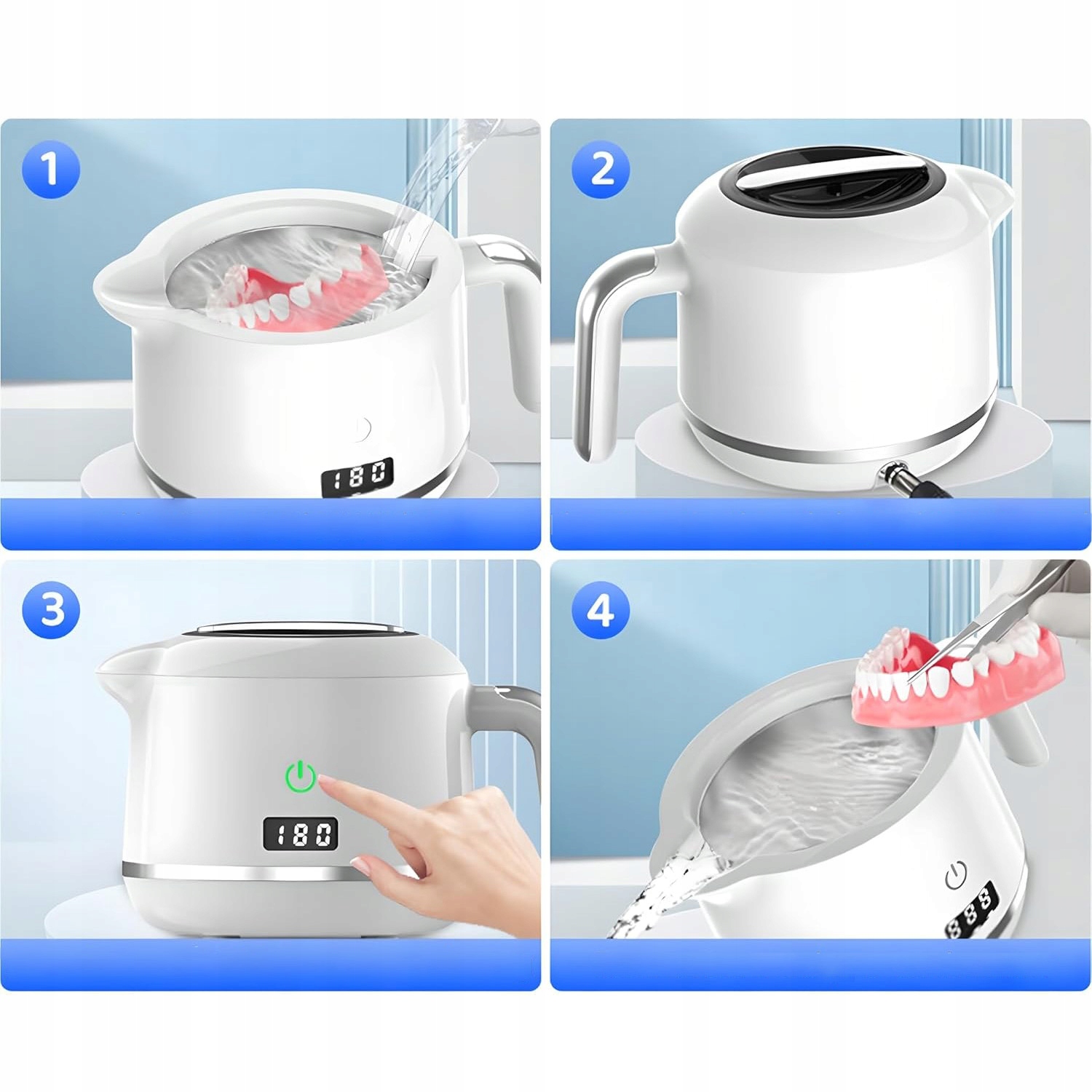 1

180

2

3

180

4

888