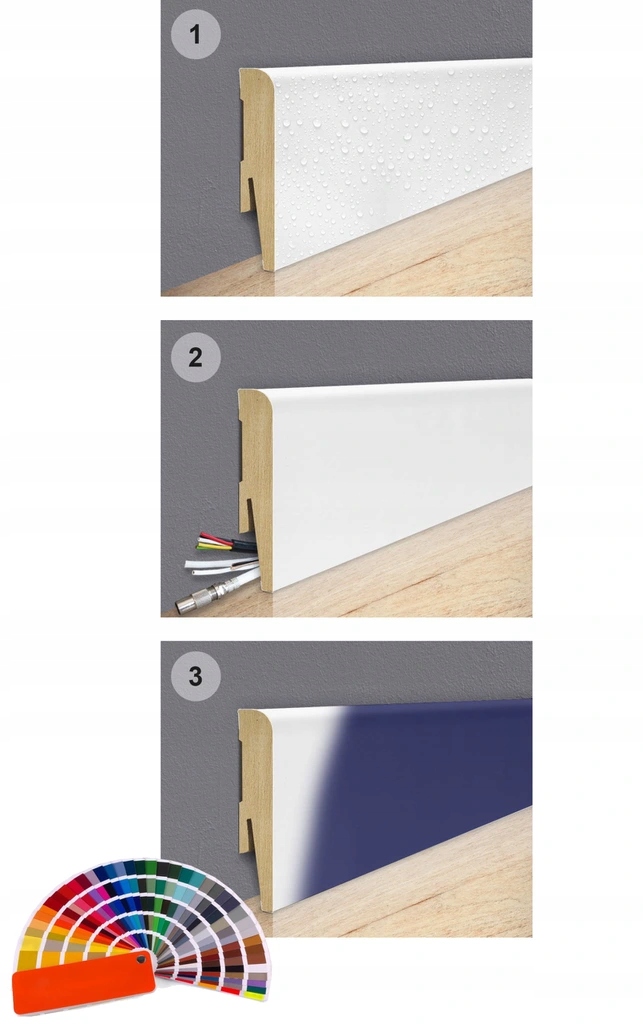 1

2

3