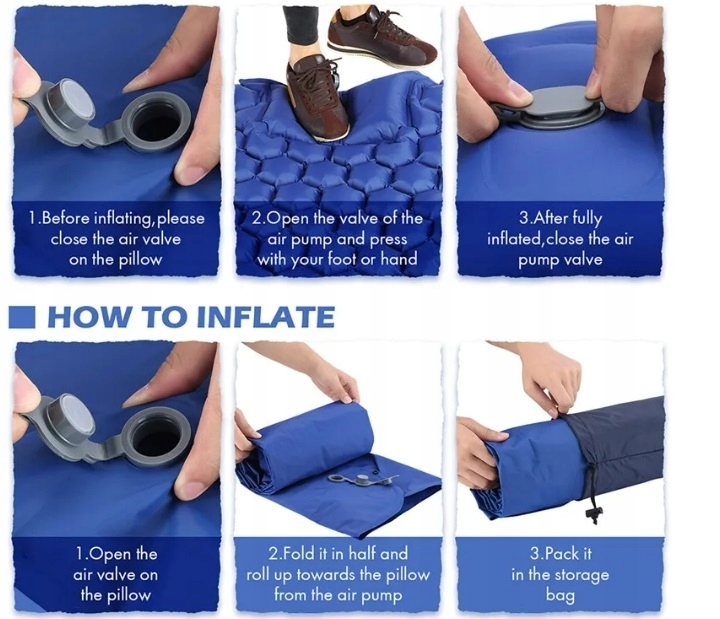 1.Before inflating,please close the air valve on the pillow

2.Open the valve of the air pump and press with your foot or hand

3.After fully inflated,close the air pump valve

HOW TO INFLATE

1.Open the air valve on the pillow

2.Fold it in half and roll up towards the pillow from the air pump

3.Pack it in the storage bag