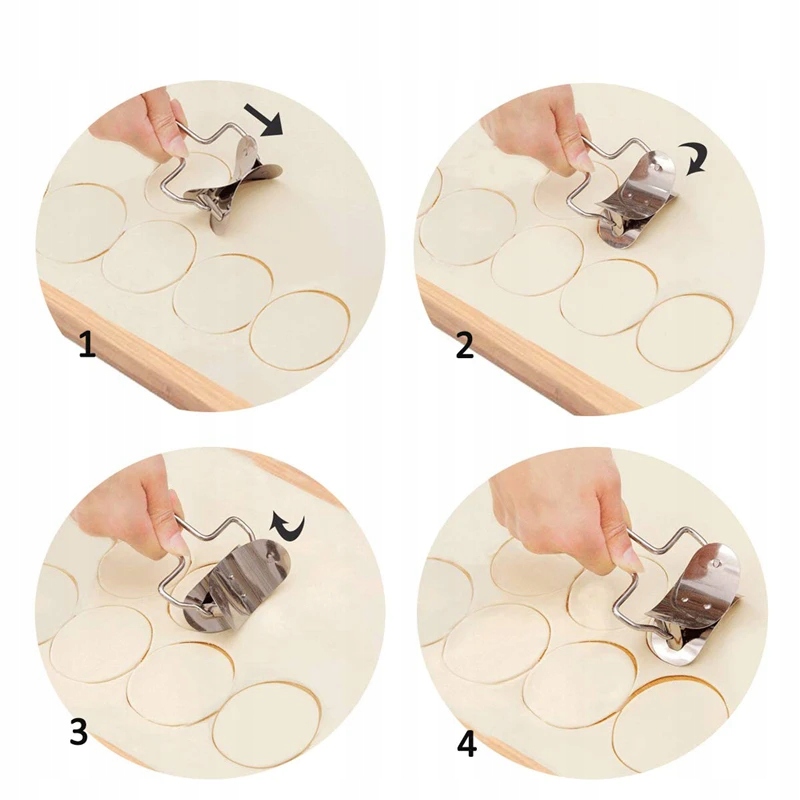 1

2

3

4