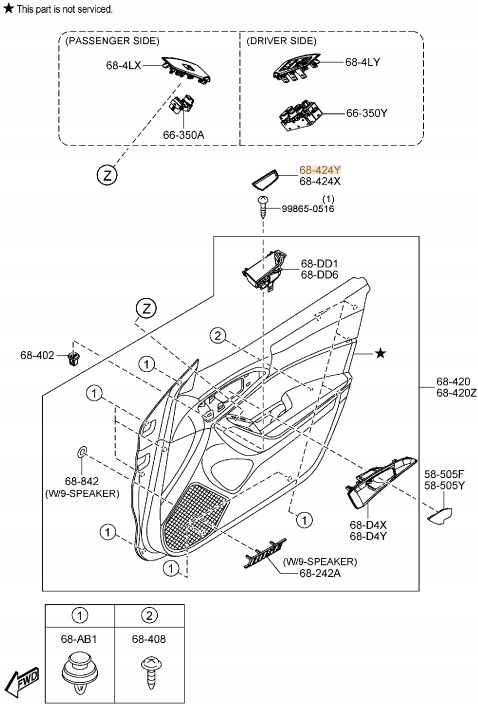 ★ This part is not serviced.

(PASSENGER SIDE)
68-4LX
66-350A

(DRIVER SIDE)
68-4LY
66-350Y

Z

68-424Y
68-424X
(1)
99865-0516

68-DD1
68-DD6

Z
2
★
68-402
1
1
68-420
68-420Z

68-842
(W/9-SPEAKER)

58-505F
58-505Y

1
68-D4X
68-D4Y

1
1
(W/9-SPEAKER)
68-242A

| 1 | 2 |
|---|---|
| 68-AB1 | 68-408 |

FWD