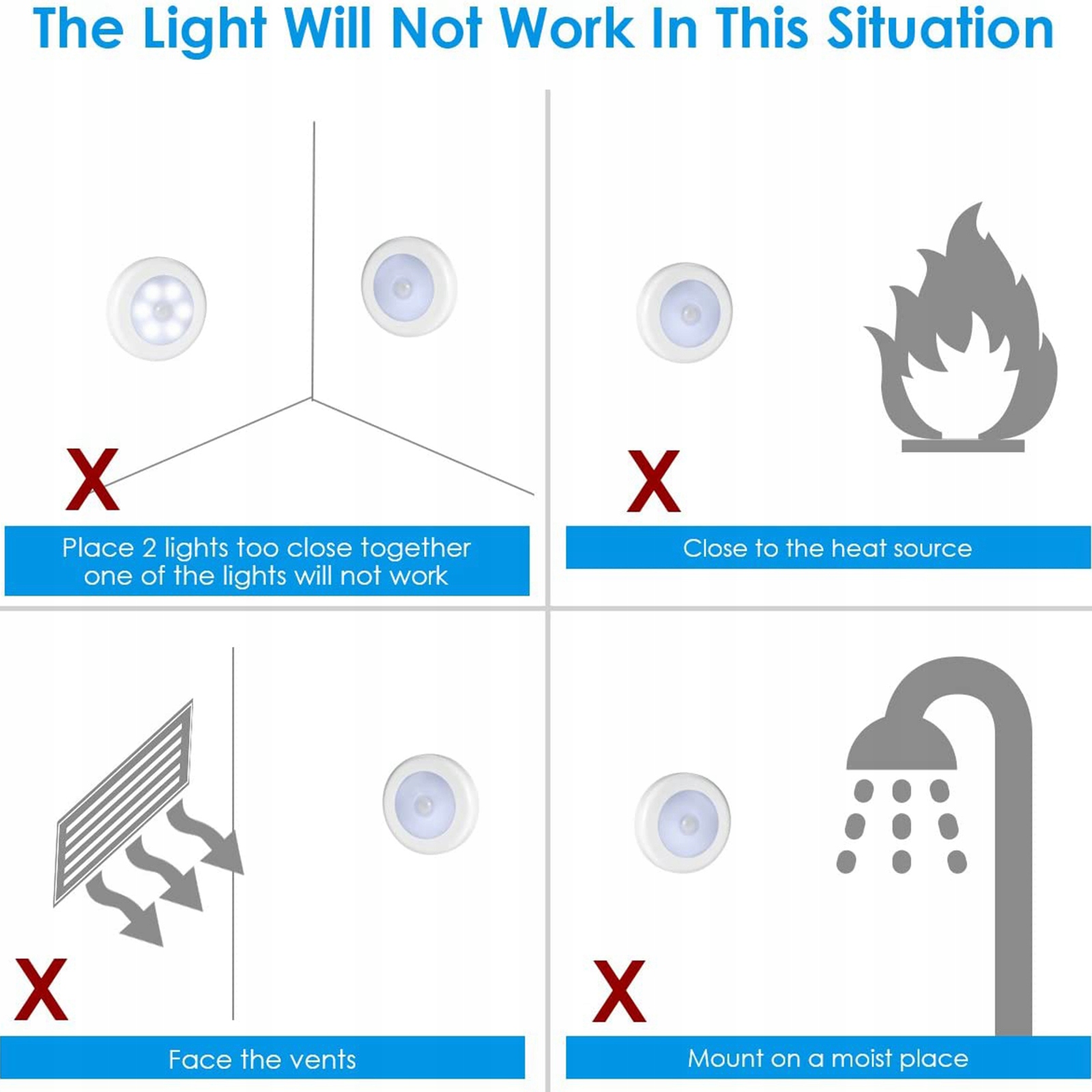 The Light Will Not Work In This Situation

X

Place 2 lights too close together one of the lights will not work

X

Close to the heat source

X

Face the vents

X

Mount on a moist place