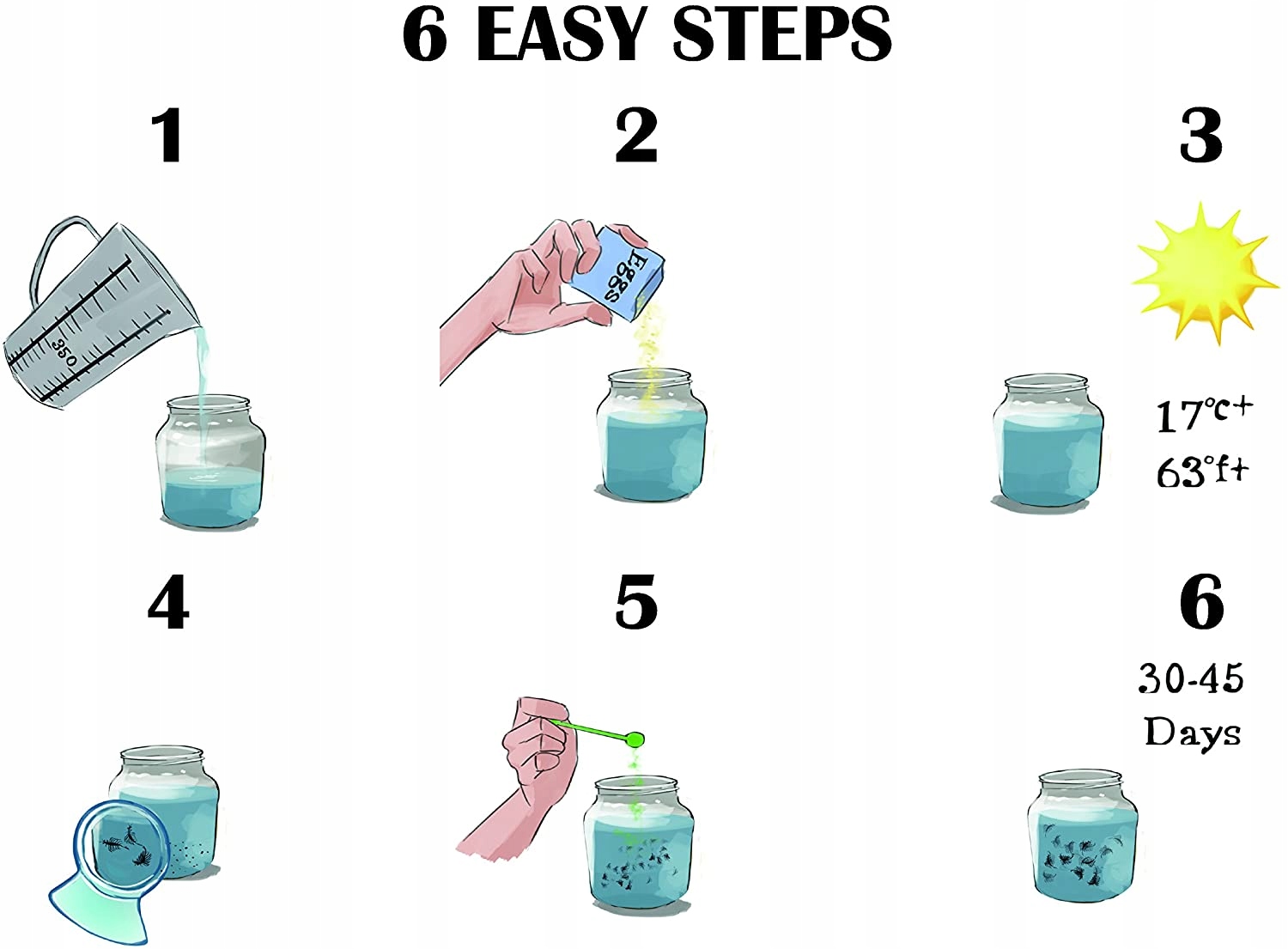 6 EASY STEPS

1

350

2

Eggs

3

17°c+
63°f+

4

5

6

30-45
Days